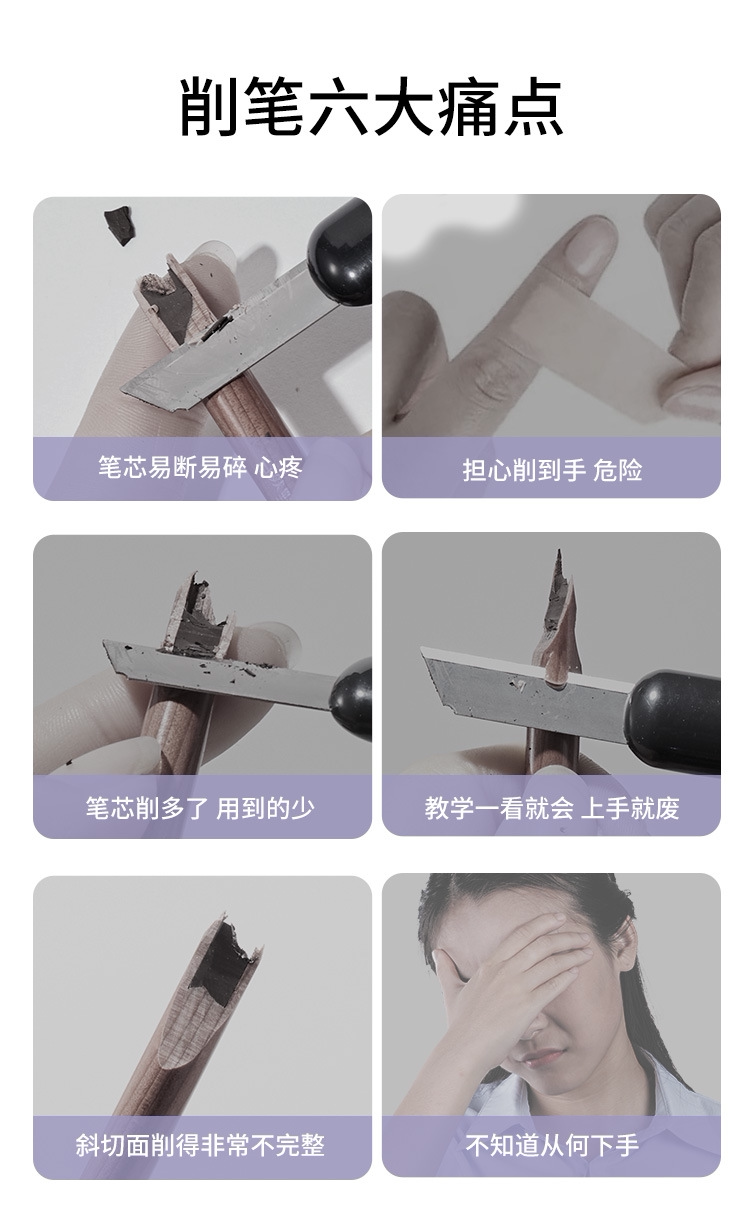 削笔六大痛点

笔芯易断易碎 心疼

担心削到手 危险

笔芯削多了 用到的少

教学一看就会 上手就废

斜切面削得非常不完整

不知道从何下手