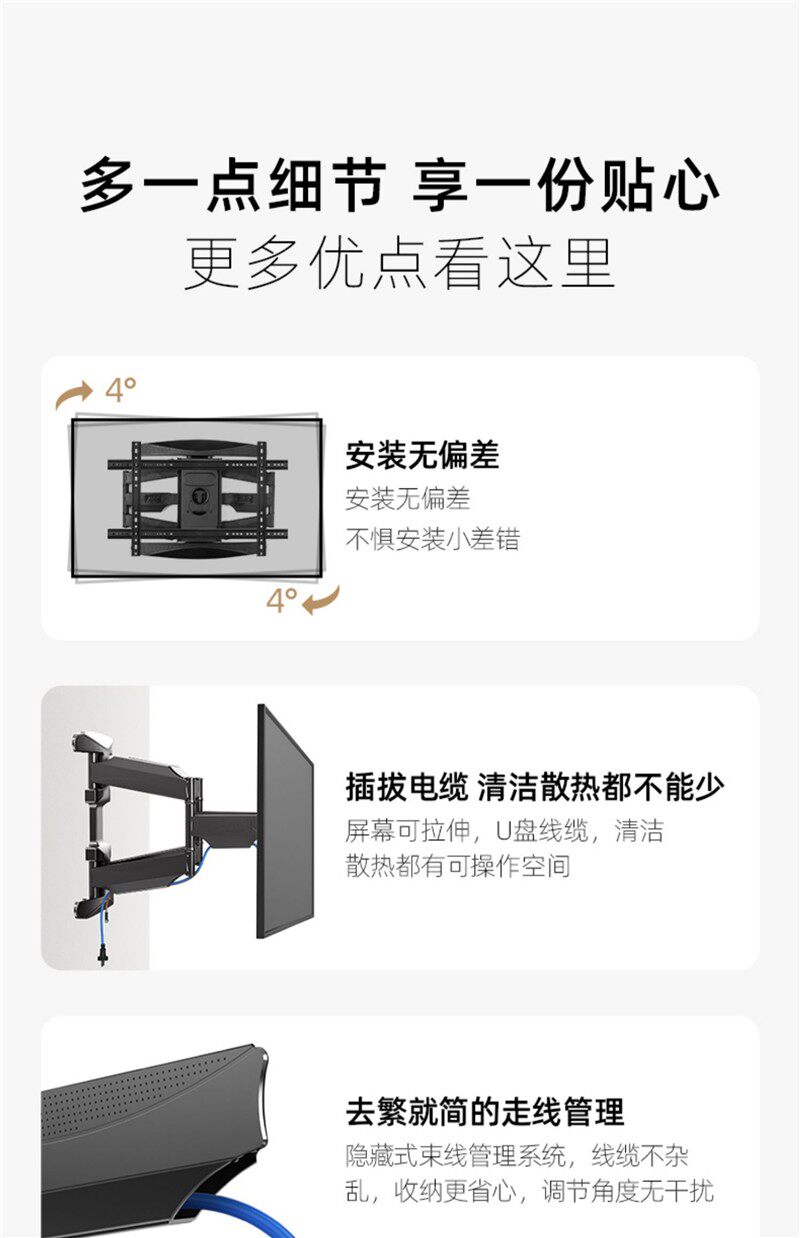 多一点细节 享一份贴心
更多优点看这里

4°

4°

安装无偏差
安装无偏差
不惧安装小差错

插拔电缆 清洁散热都不能少
屏幕可拉伸，U盘线缆，清洁散热都有可操作空间

去繁就简的走线管理
隐藏式束线管理系统，线缆不杂乱，收纳更省心，调节角度无干扰