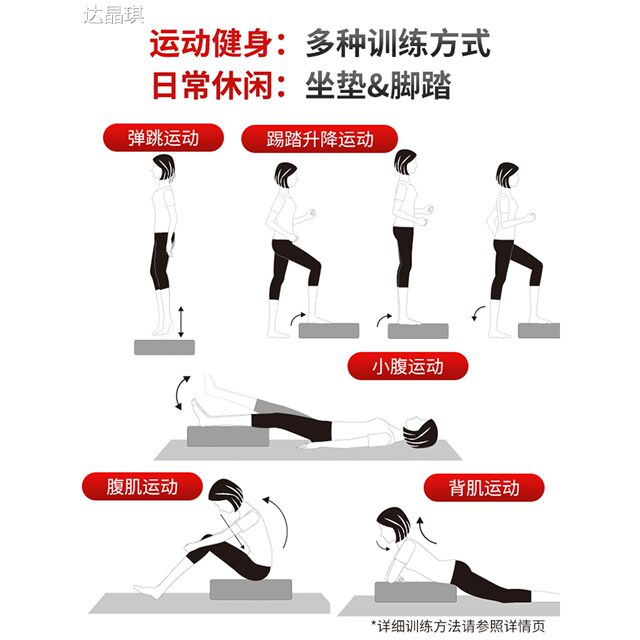 达晶琪

运动健身：多种训练方式
日常休闲：坐垫&脚踏

弹跳运动

踢踏升降运动

小腹运动

腹肌运动

背肌运动

*详细训练方法请参照详情页