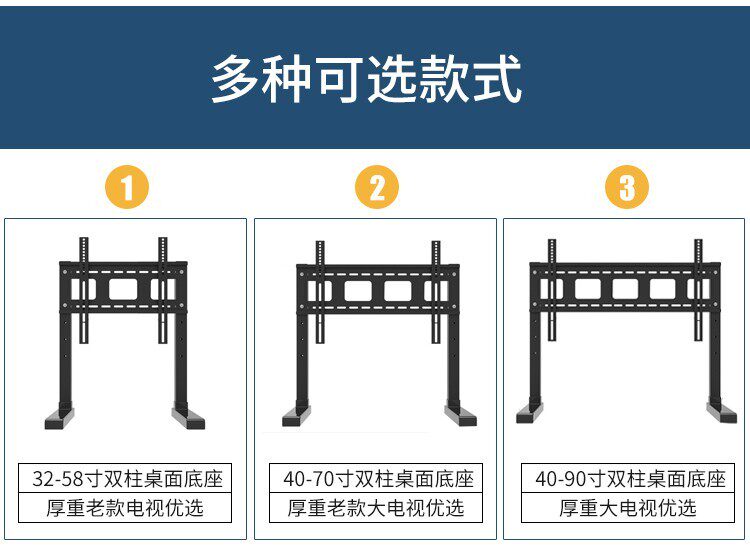 多种可选款式

1

32-58寸双柱桌面底座

厚重老款电视优选

2

40-70寸双柱桌面底座

厚重老款大电视优选

3

40-90寸双柱桌面底座

厚重大电视优选