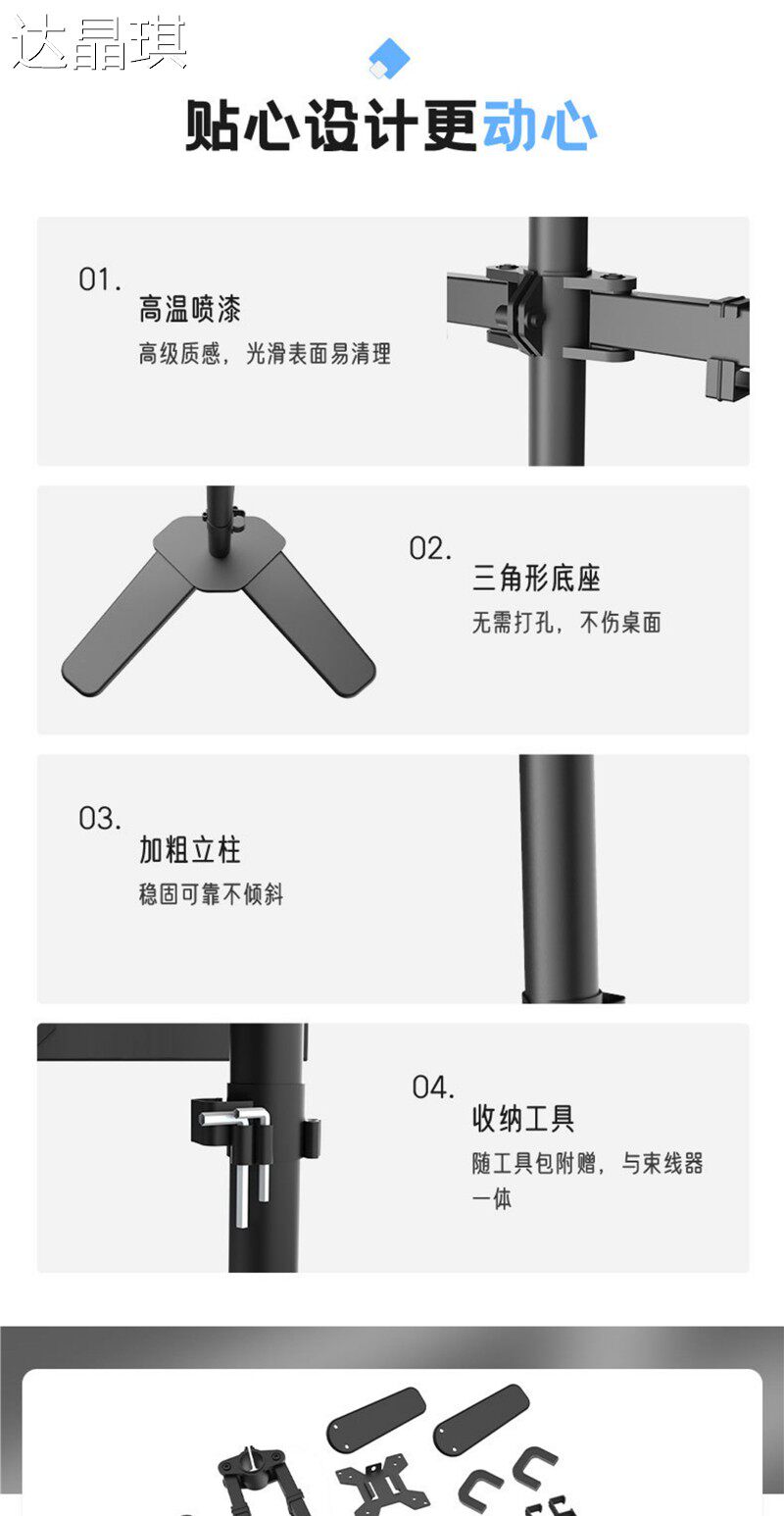 达晶琪

贴心设计更动心

01.
高温喷漆
高级质感，光滑表面易清理

02.
三角形底座
无需打孔，不伤桌面

03.
加粗立柱
稳固可靠不倾斜

04.
收纳工具
随工具包附赠，与束线器一体