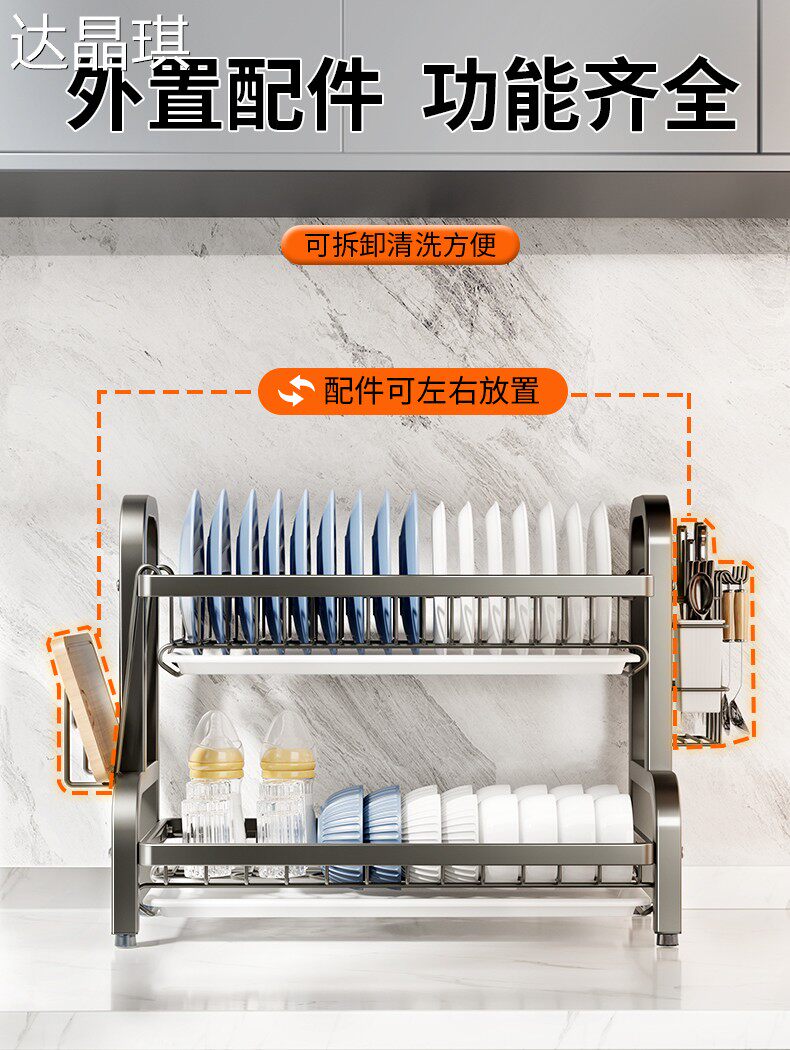 达晶琪
外置配件 功能齐全

可拆卸清洗方便

配件可左右放置