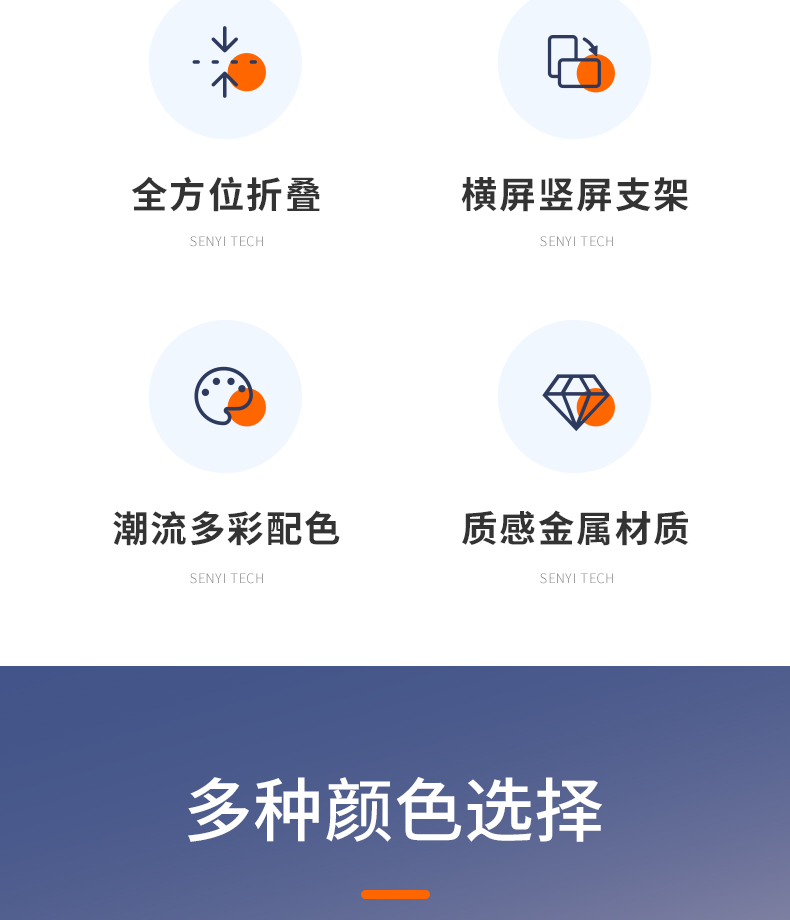 全方位折叠
SENYI TECH

横屏竖屏支架
SENYI TECH

潮流多彩配色
SENYI TECH

质感金属材质
SENYI TECH

多种颜色选择