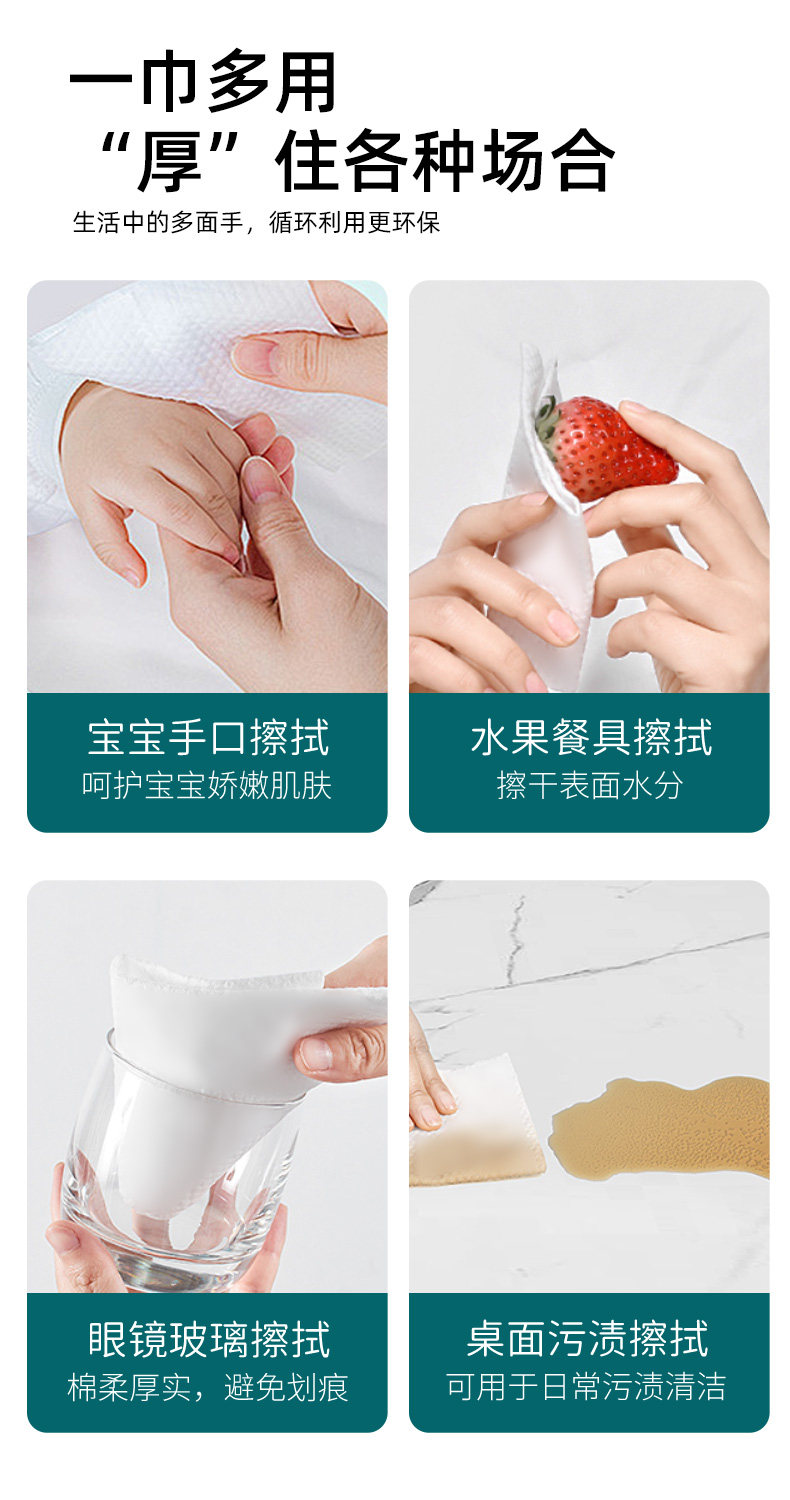 一巾多用
“厚”住各种场合
生活中的多面手，循环利用更环保

宝宝手口擦拭
呵护宝宝娇嫩肌肤

水果餐具擦拭
擦干表面水分

眼镜玻璃擦拭
棉柔厚实，避免划痕

桌面污渍擦拭
可用于日常污渍清洁