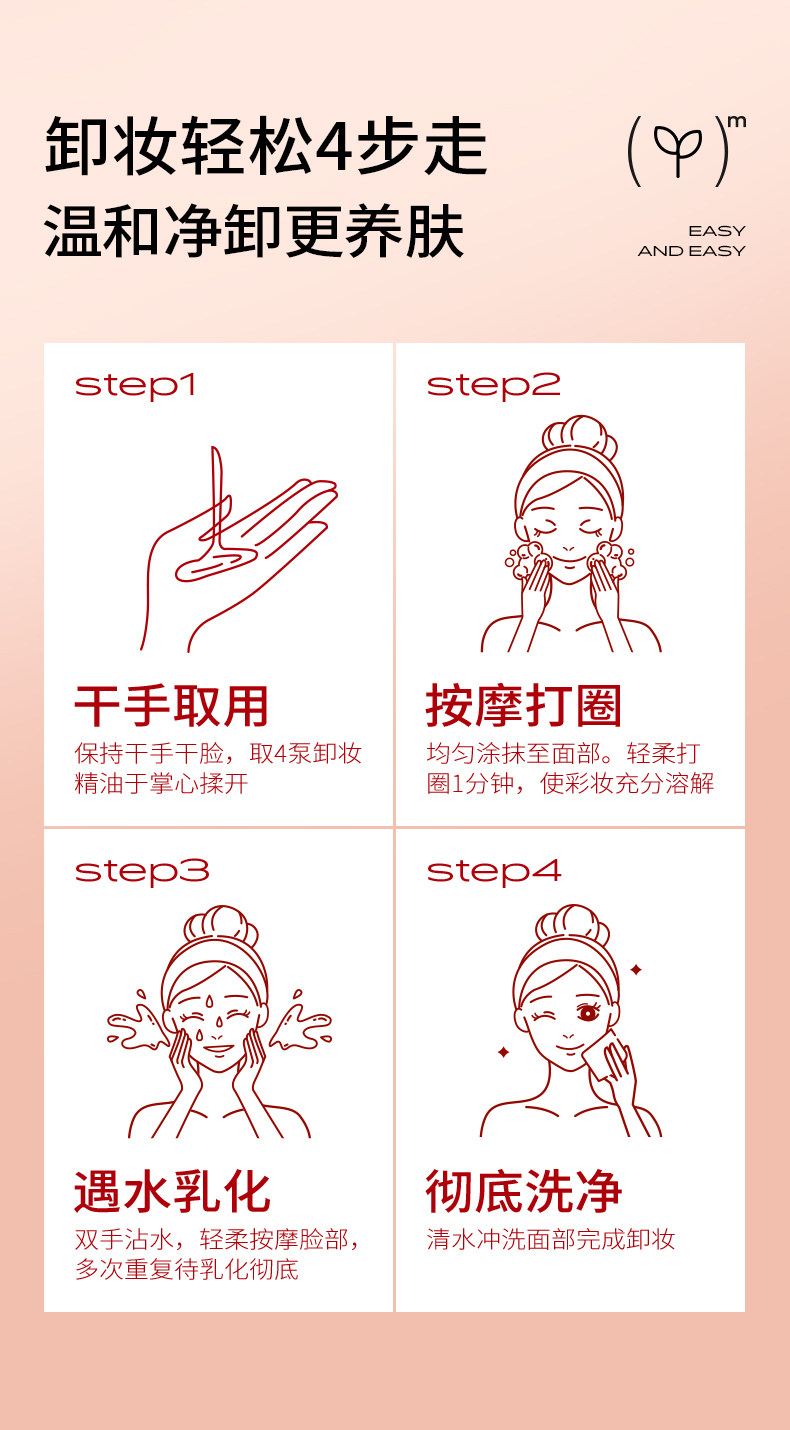 卸妆轻松4步走
温和净卸更养肤

m

EASY
AND EASY

step1

干手取用
保持干手干脸，取4泵卸妆精油于掌心揉开

step2

按摩打圈
均匀涂抹至面部。轻柔打圈1分钟，使彩妆充分溶解

step3

遇水乳化
双手沾水，轻柔按摩脸部，多次重复待乳化彻底

step4

彻底洗净
清水冲洗面部完成卸妆