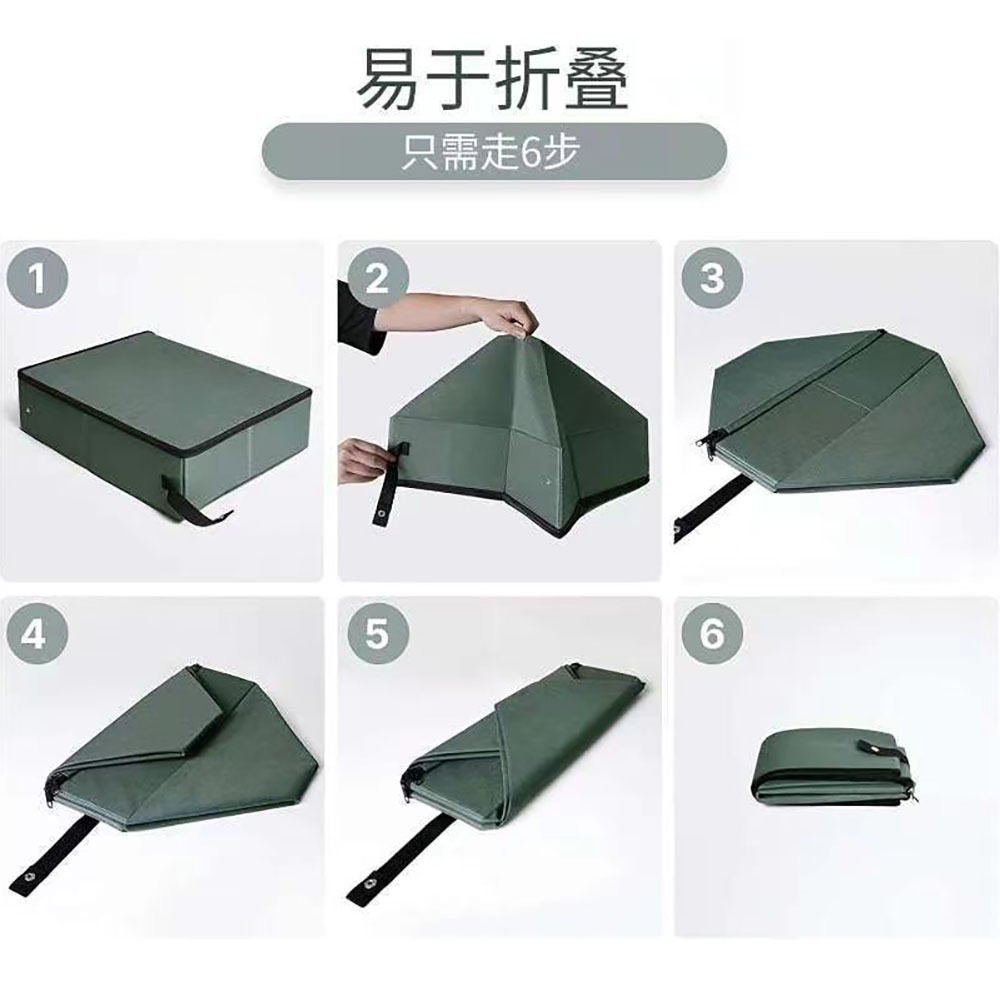 易于折叠
只需走6步

1

2

3

4

5

6