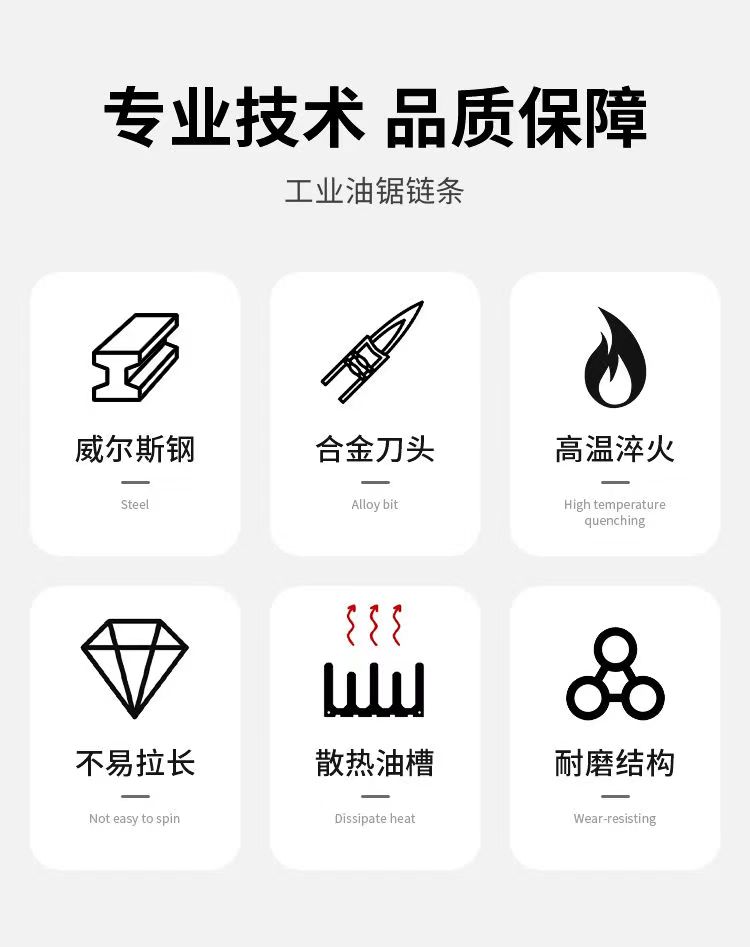 专业技术 品质保障

工业油锯链条

威尔斯钢

Steel

合金刀头

Alloy bit

高温淬火

High temperature quenching

不易拉长

Not easy to spin

散热油槽

Dissipate heat

耐磨结构

Wear-resisting