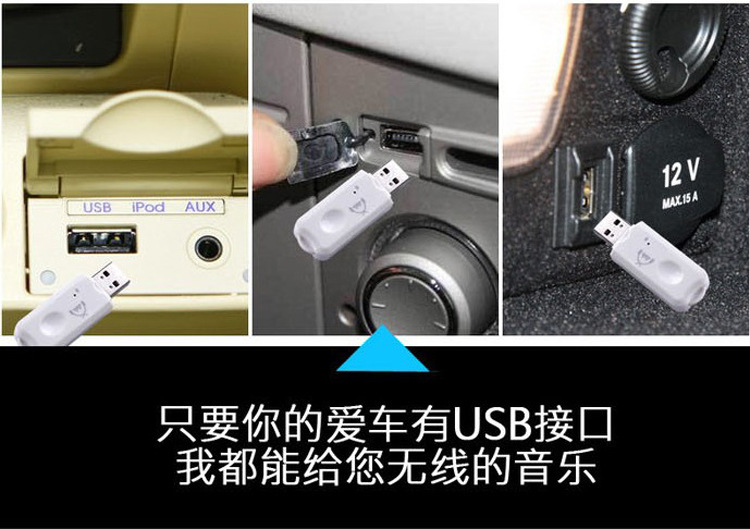 USB iPod AUX

12 V
MAX.15 A

只要你的爱车有USB接口
我都能给您无线的音乐