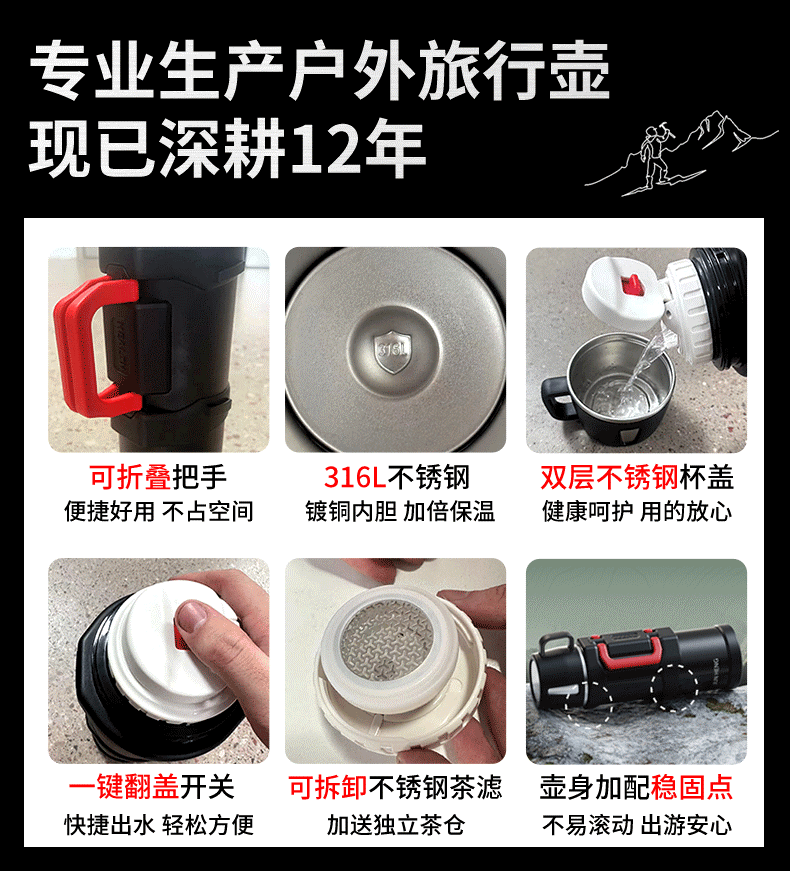 专业生产户外旅行壶
现已深耕12年

316L

可折叠把手
便捷好用 不占空间

316L不锈钢
镀铜内胆 加倍保温

双层不锈钢杯盖
健康呵护 用的放心

一键翻盖开关
快捷出水 轻松方便

可拆卸不锈钢茶滤
加送独立茶仓

壶身加配稳固点
不易滚动 出游安心