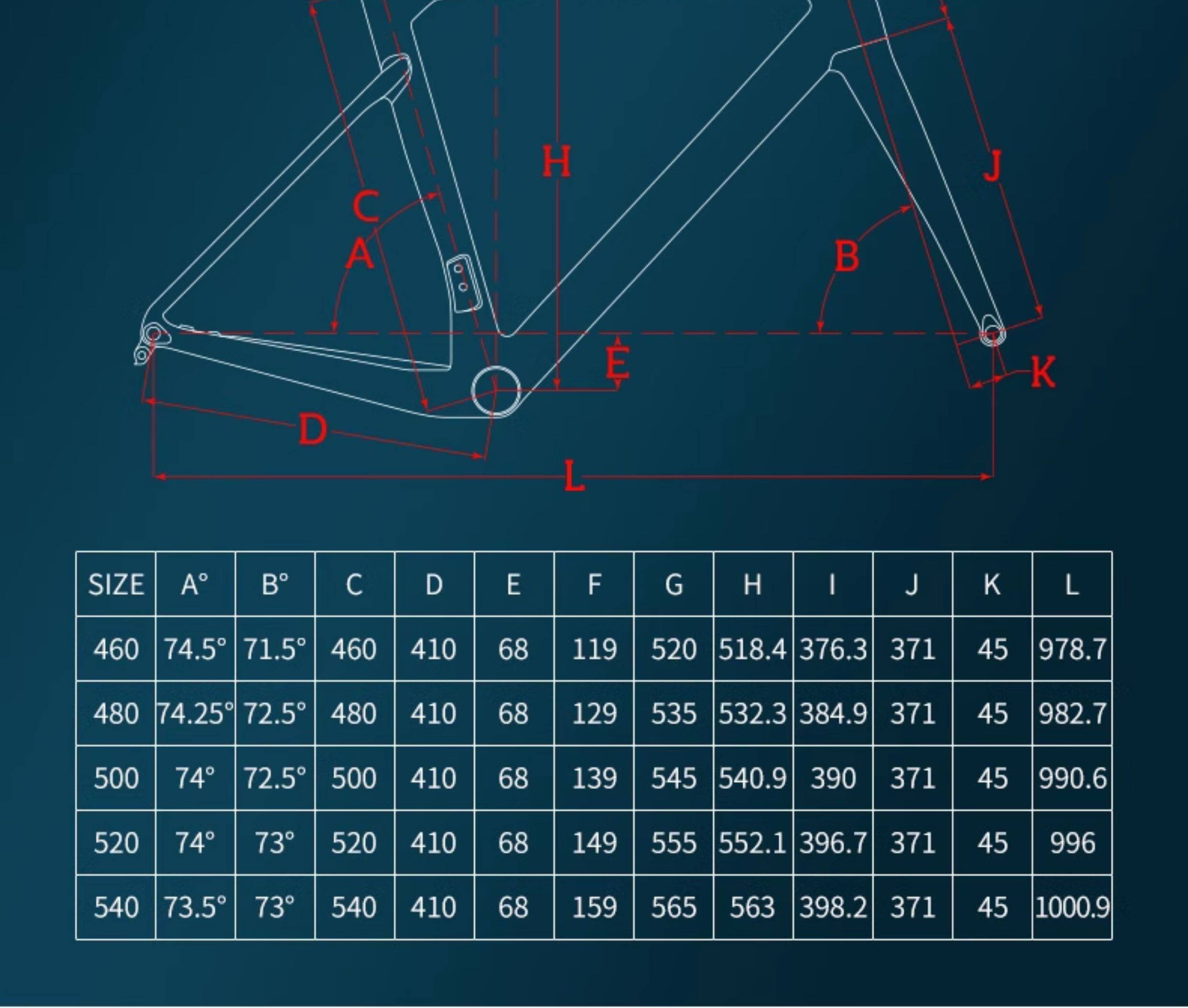 H

J

C

A

B

E

K

D

L

| SIZE | A° | B° | C | D | E | F | G | H | I | J | K | L |
|---|---|---|---|---|---|---|---|---|---|---|---|---|
| 460 | 74.5° | 71.5° | 460 | 410 | 68 | 119 | 520 | 518.4 | 376.3 | 371 | 45 | 978.7 |
| 480 | 74.25° | 72.5° | 480 | 410 | 68 | 129 | 535 | 532.3 | 384.9 | 371 | 45 | 982.7 |
| 500 | 74° | 72.5° | 500 | 410 | 68 | 139 | 545 | 540.9 | 390 | 371 | 45 | 990.6 |
| 520 | 74° | 73° | 520 | 410 | 68 | 149 | 555 | 552.1 | 396.7 | 371 | 45 | 996 |
| 540 | 73.5° | 73° | 540 | 410 | 68 | 159 | 565 | 563 | 398.2 | 371 | 45 | 1000.9 |