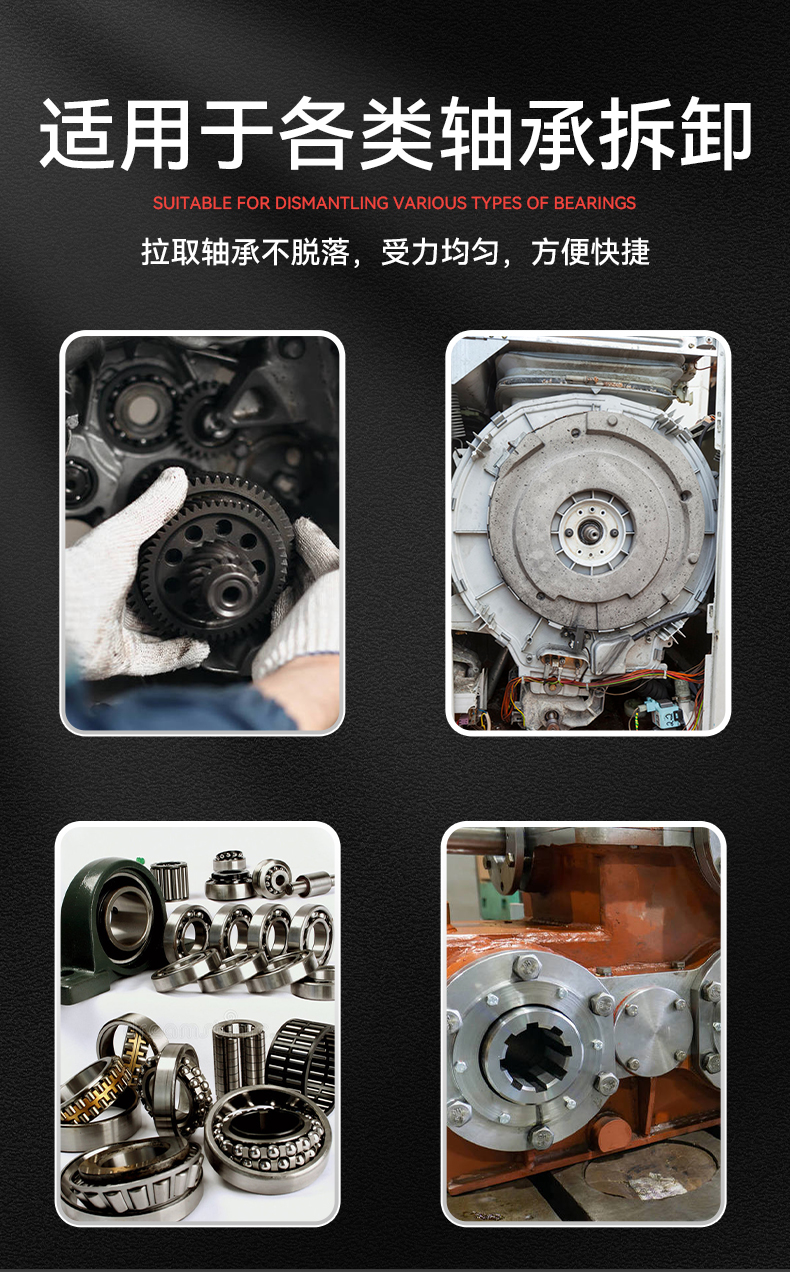 适用于各类轴承拆卸

SUITABLE FOR DISMANTLING VARIOUS TYPES OF BEARINGS

拉取轴承不脱落，受力均匀，方便快捷