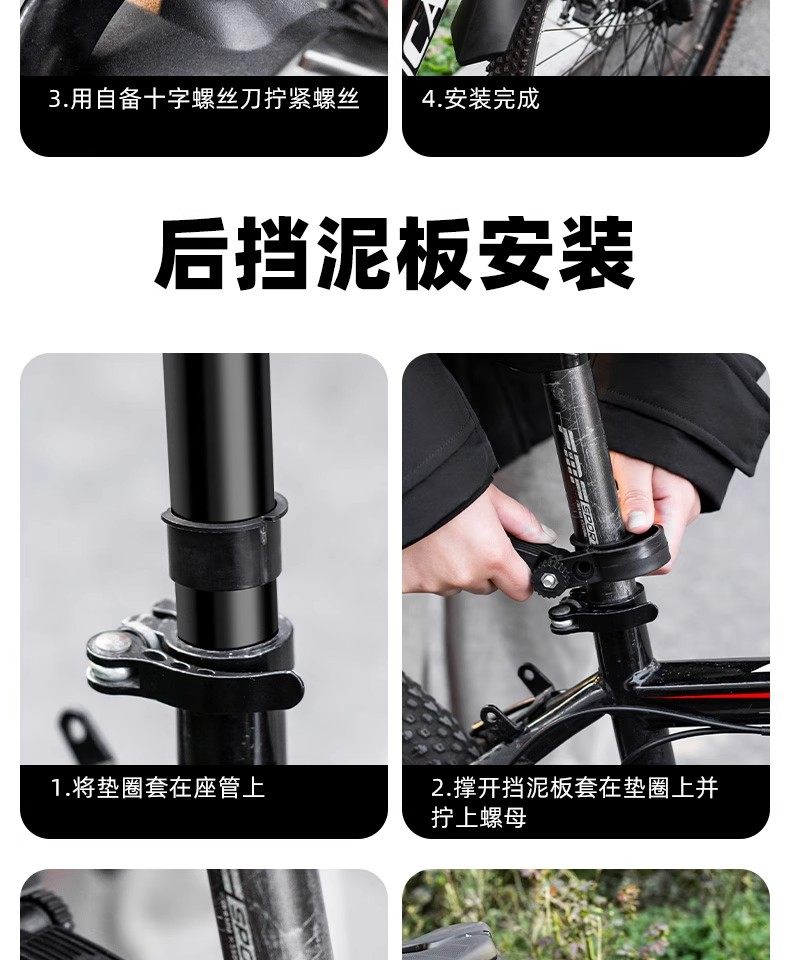 3.用自备十字螺丝刀拧紧螺丝

4.安装完成

后挡泥板安装

1.将垫圈套在座管上

2.撑开挡泥板套在垫圈上并拧上螺母