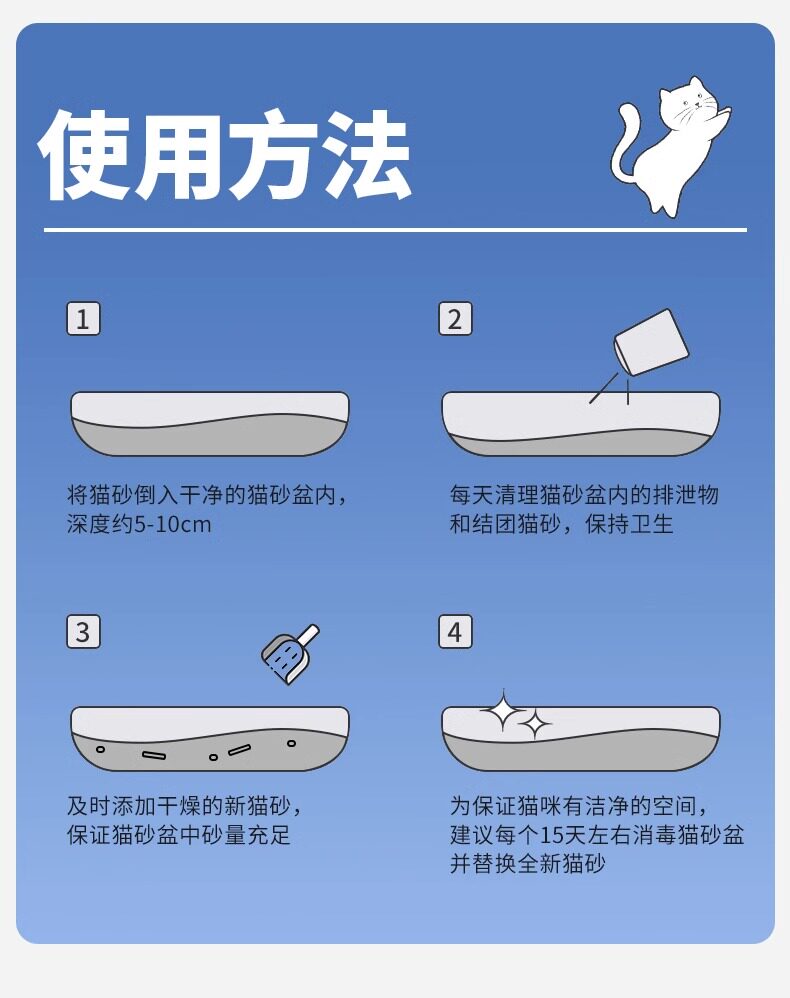 使用方法

1

将猫砂倒入干净的猫砂盆内，深度约5-10cm

2

每天清理猫砂盆内的排泄物和结团猫砂，保持卫生

3

及时添加干燥的新猫砂，保证猫砂盆中砂量充足

4

为保证猫咪有洁净的空间，建议每个15天左右消毒猫砂盆并替换全新猫砂