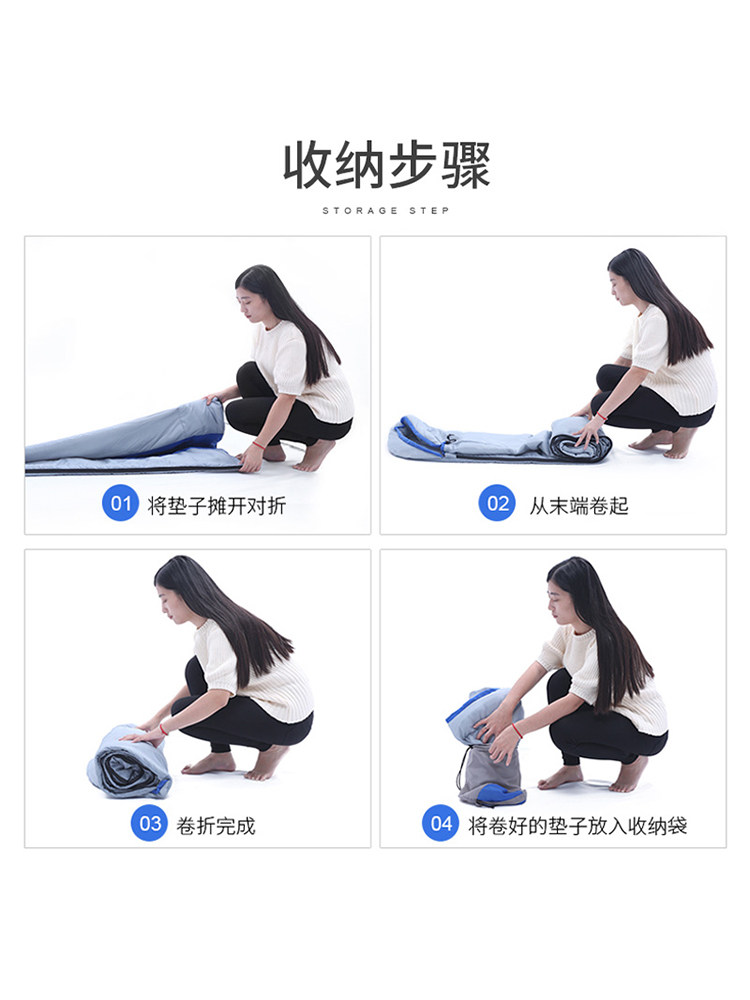 收纳步骤

STORAGE STEP

01 将垫子摊开对折

02 从末端卷起

03 卷折完成

04 将卷好的垫子放入收纳袋