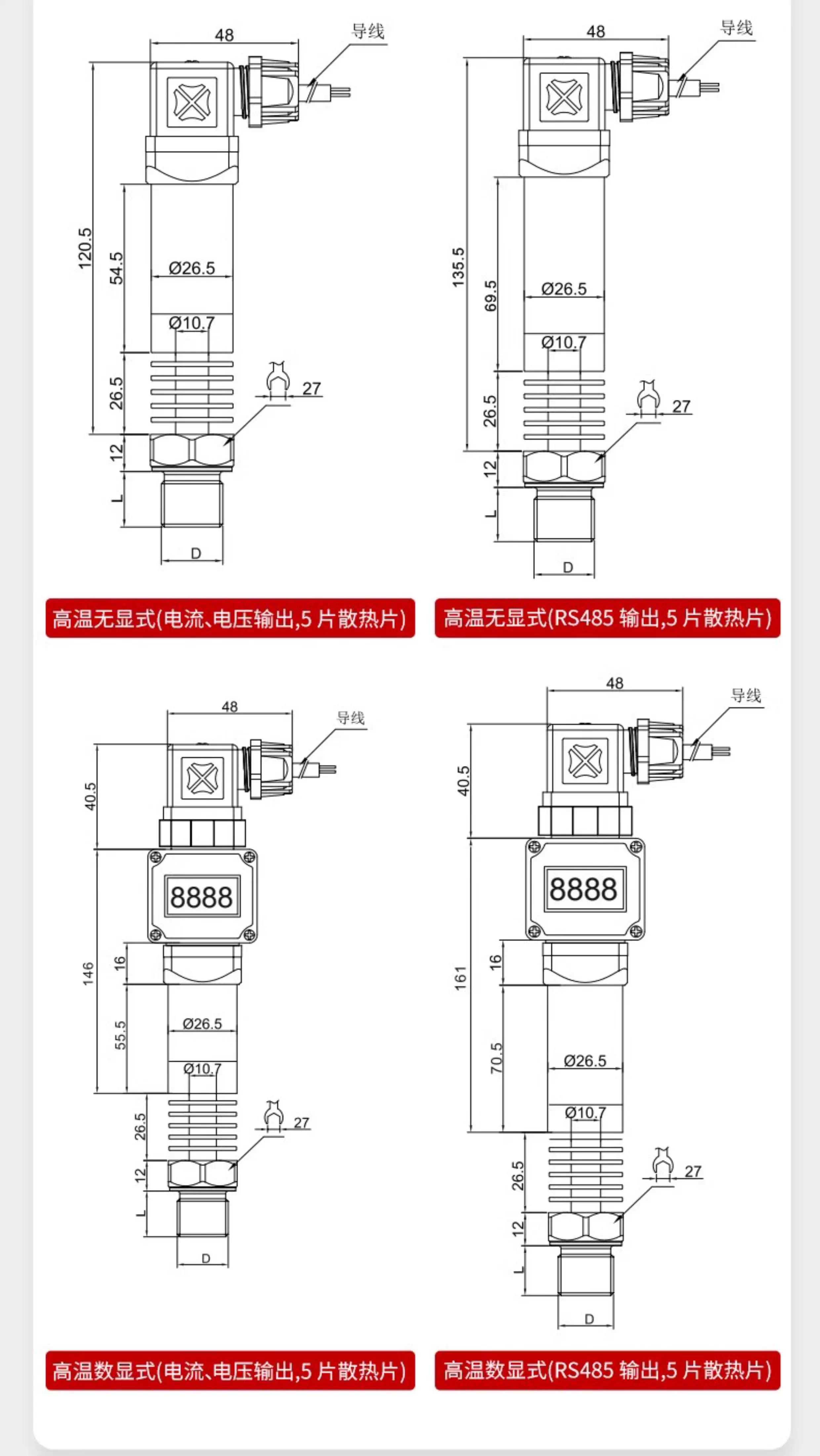 48
导线
120.5
54.5
Ø26.5
Ø10.7
26.5
27
12
L
D

高温无显式(电流、电压输出,5 片散热片)

48
导线
135.5
69.5
Ø26.5
Ø10.7
26.5
27
12
L
D

高温无显式(RS485 输出,5 片散热片)

48
导线
40.5
8888
146
16
55.5
Ø26.5
Ø10.7
26.5
27
12
L
D

高温数显式(电流、电压输出,5 片散热片)

48
导线
40.5
8888
161
16
70.5
Ø26.5
Ø10.7
26.5
27
12
L
D

高温数显式(RS485 输出,5 片散热片)