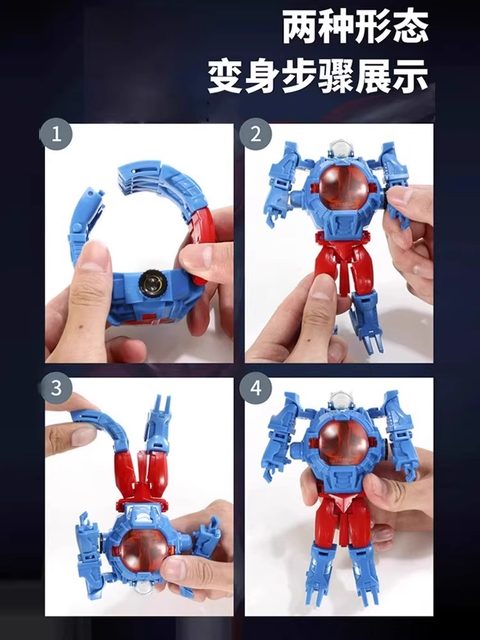 两种形态
变身步骤展示

1

2

3

4