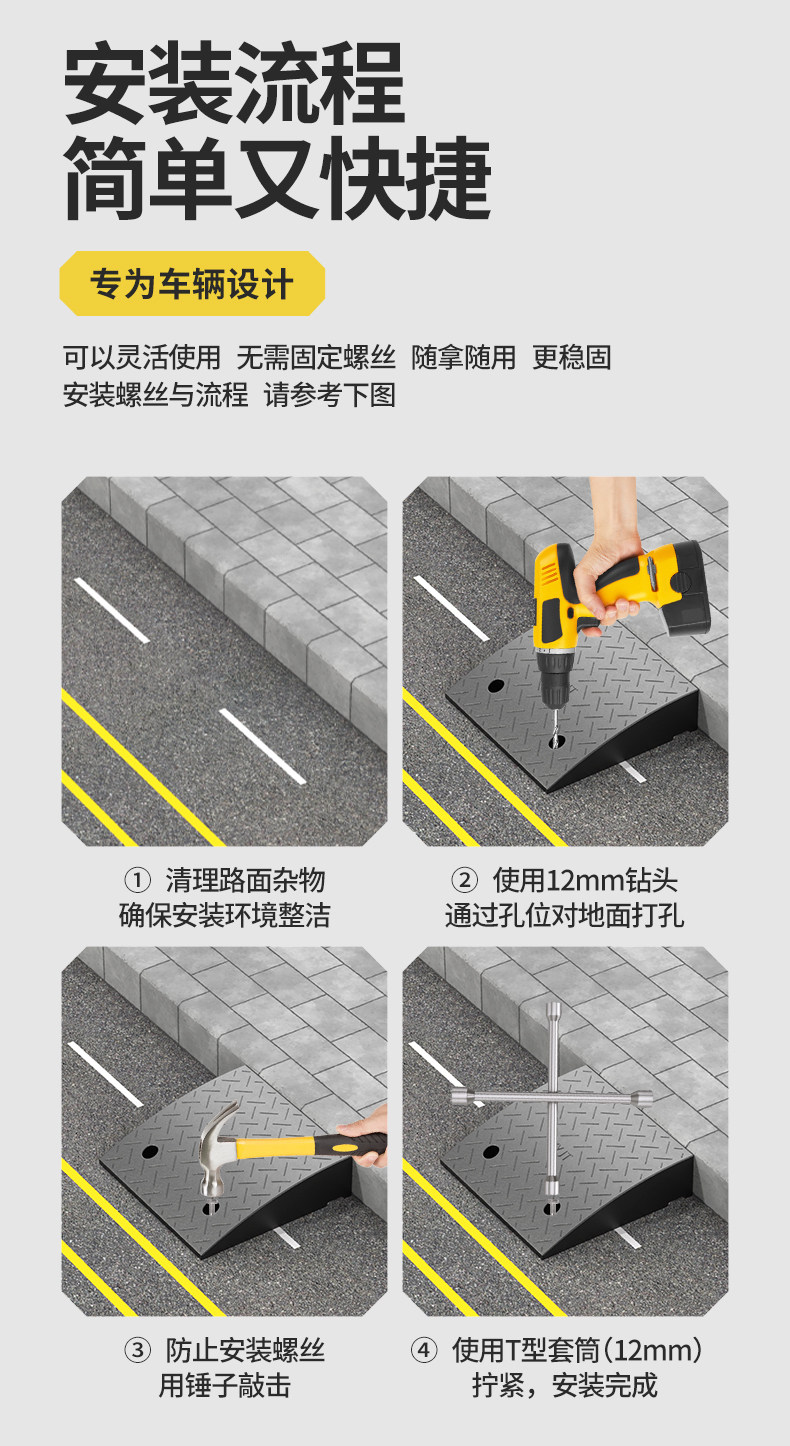 安装流程
简单又快捷

专为车辆设计

可以灵活使用 无需固定螺丝 随拿随用 更稳固
安装螺丝与流程 请参考下图

① 清理路面杂物
确保安装环境整洁

② 使用12mm钻头
通过孔位对地面打孔

③ 防止安装螺丝
用锤子敲击

④ 使用T型套筒（12mm）
拧紧，安装完成