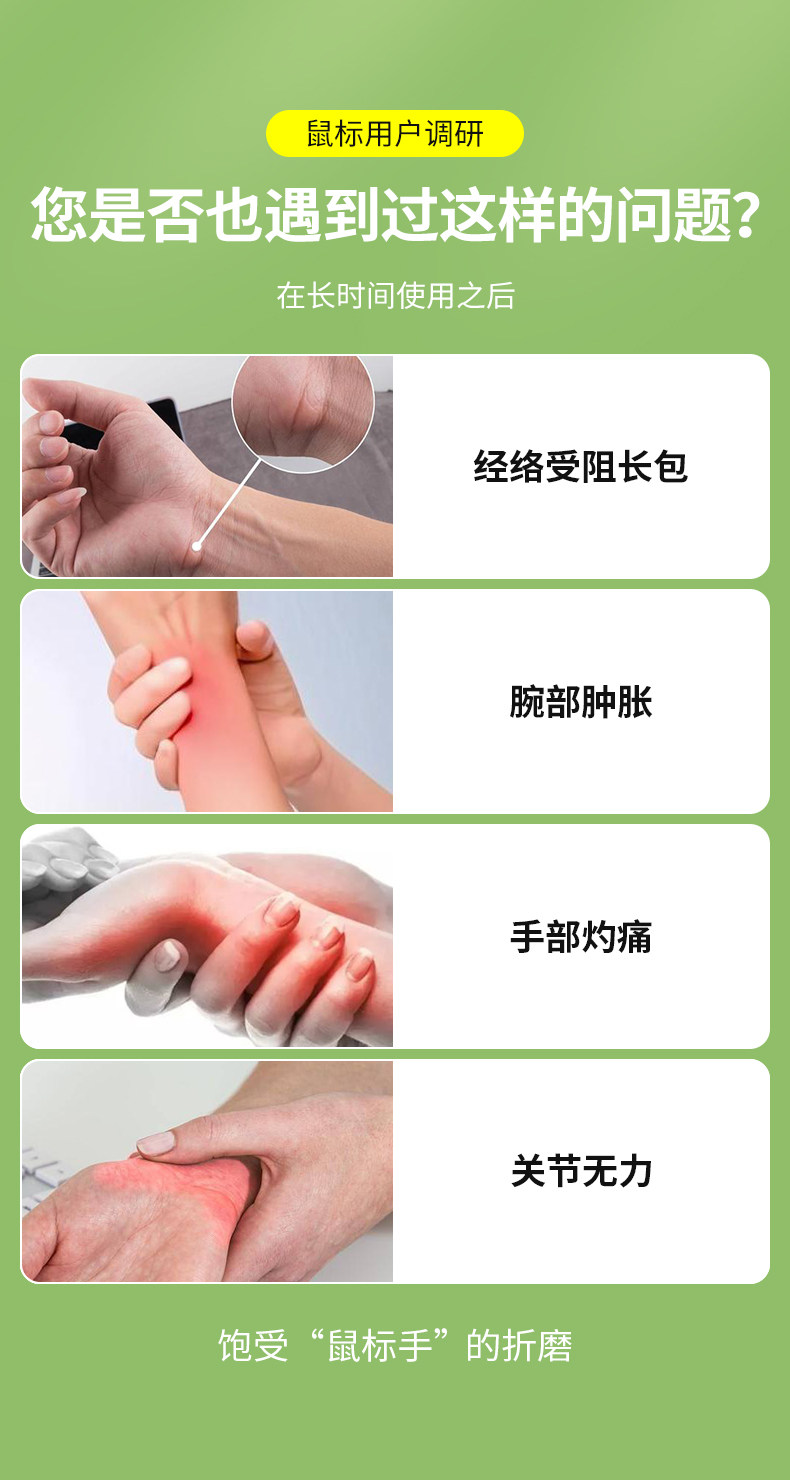 鼠标用户调研

您是否也遇到过这样的问题?

在长时间使用之后

经络受阻长包

腕部肿胀

手部灼痛

关节无力

饱受“鼠标手”的折磨