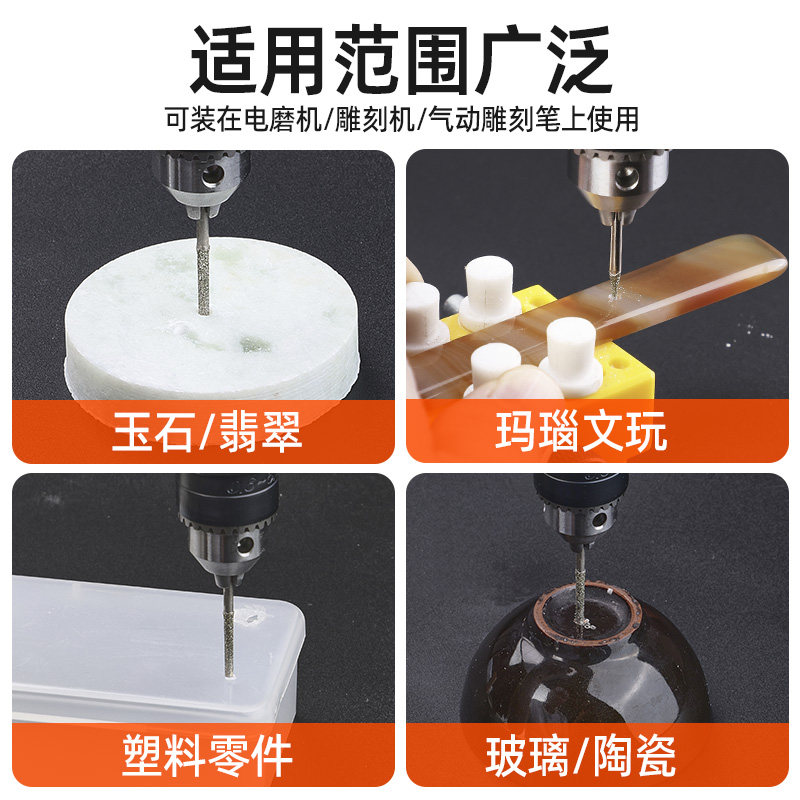 适用范围广泛

可装在电磨机/雕刻机/气动雕刻笔上使用

玉石/翡翠

玛瑙文玩

塑料零件

玻璃/陶瓷