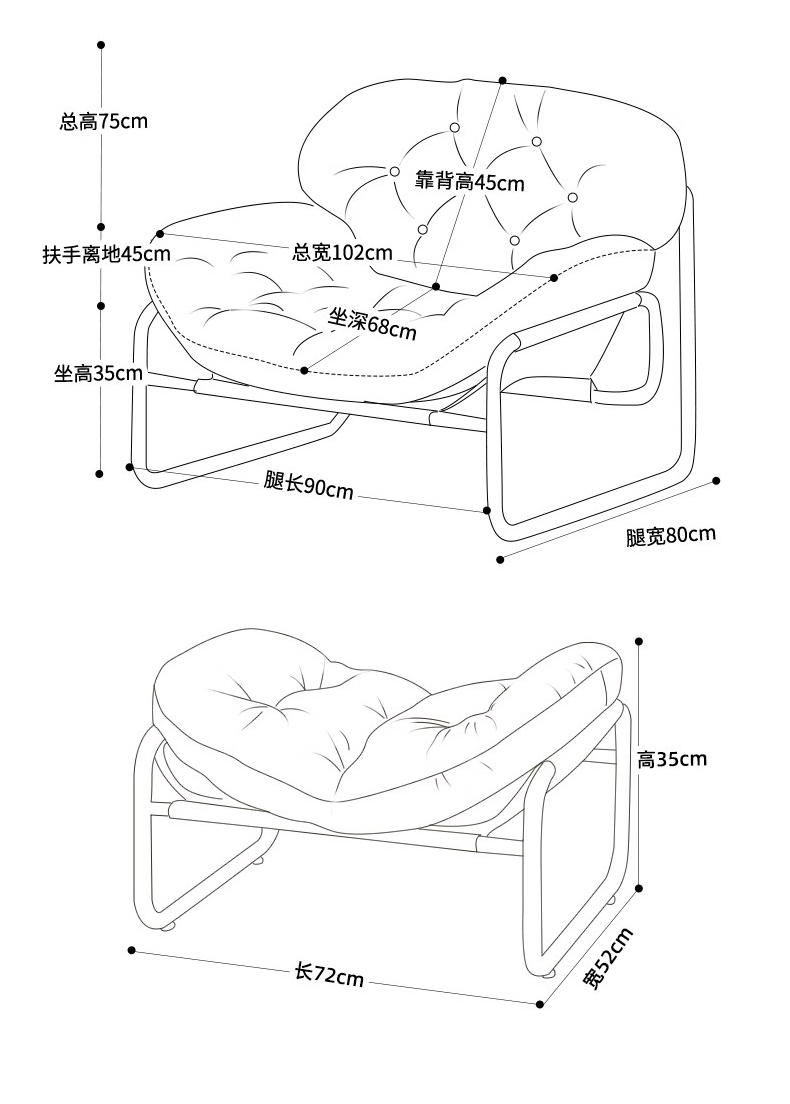 总高75cm

靠背高45cm

扶手离地45cm

总宽102cm

坐深68cm

坐高35cm

腿长90cm

腿宽80cm

高35cm

长72cm

宽52cm