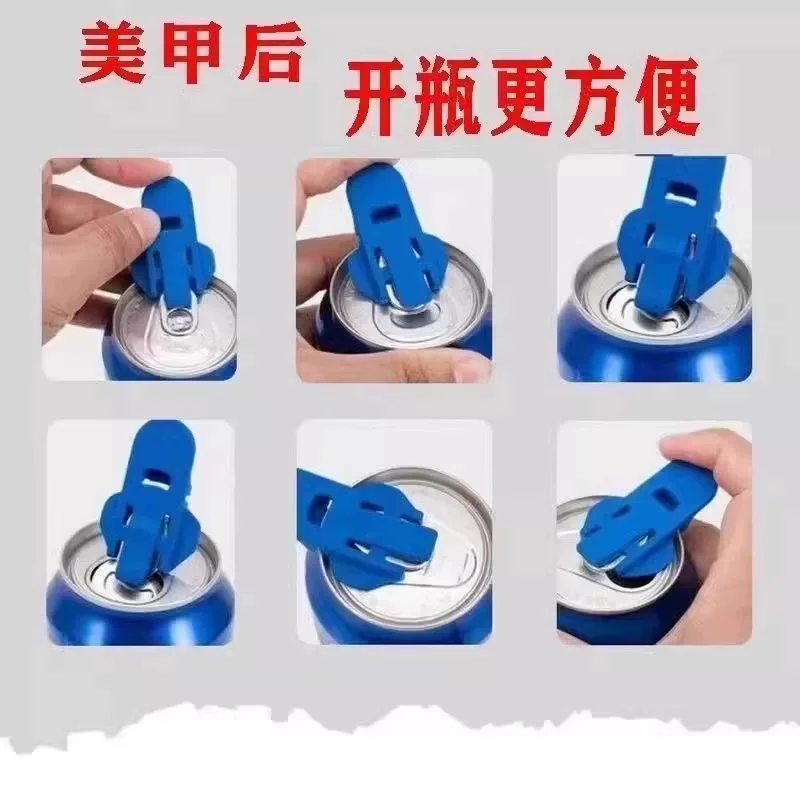 美甲后 开瓶更方便