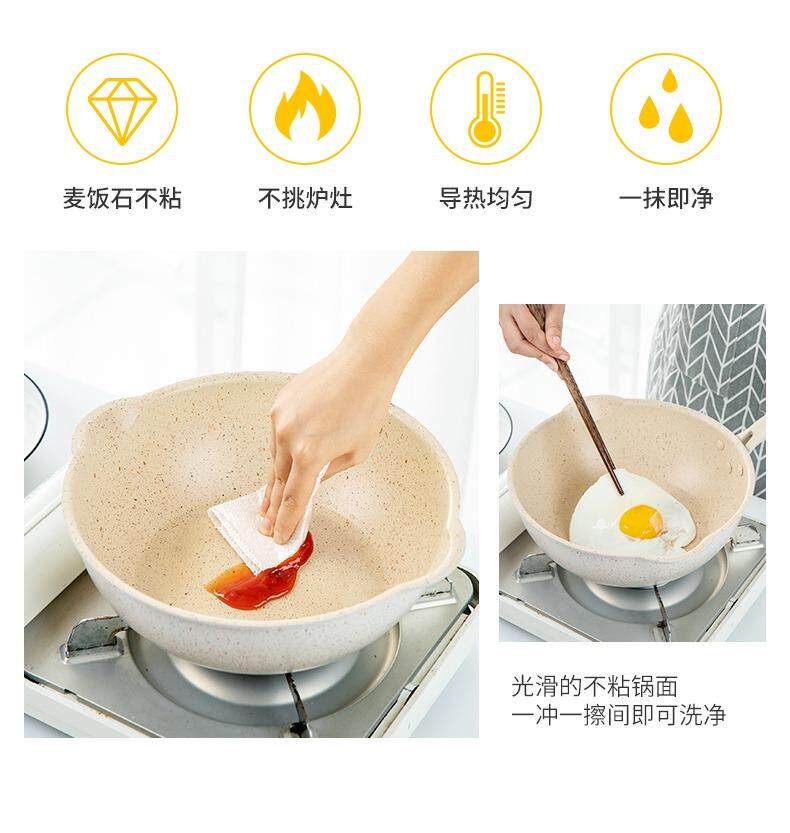 麦饭石不粘

不挑炉灶

导热均匀

一抹即净

光滑的不粘锅面
一冲一擦间即可洗净