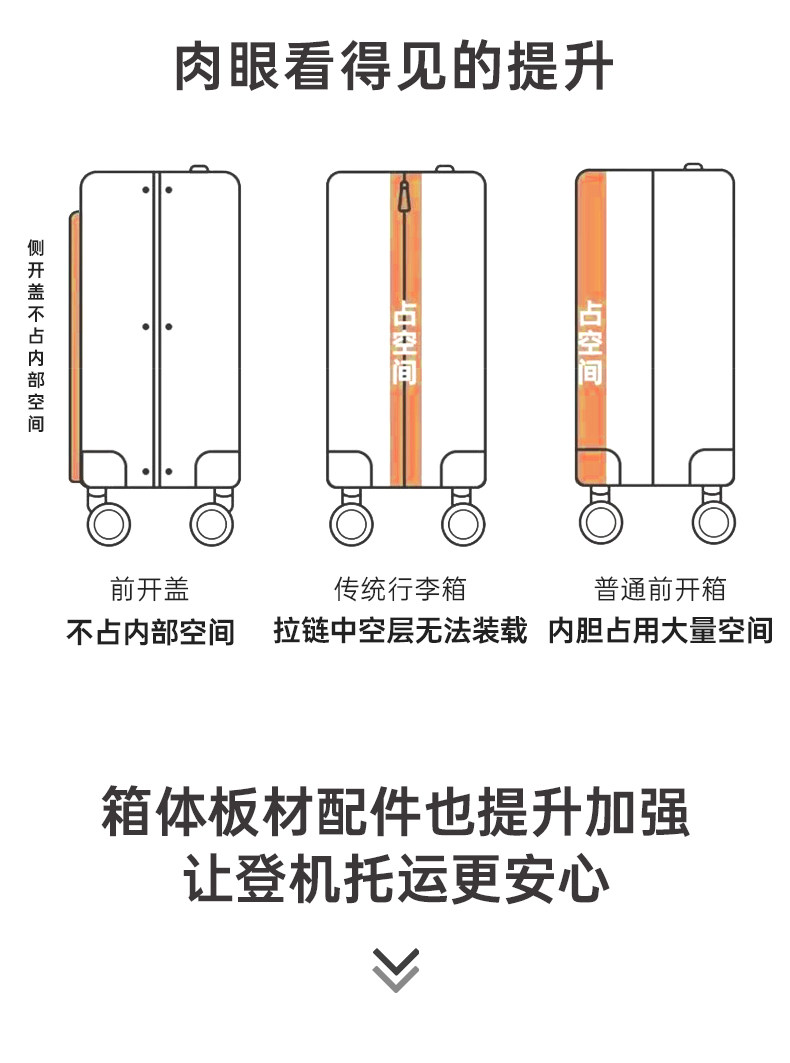 肉眼看得见的提升

侧开盖不占内部空间

占空间

占空间

前开盖
不占内部空间

传统行李箱
拉链中空层无法装载

普通前开箱
内胆占用大量空间

箱体板材配件也提升加强
让登机托运更安心