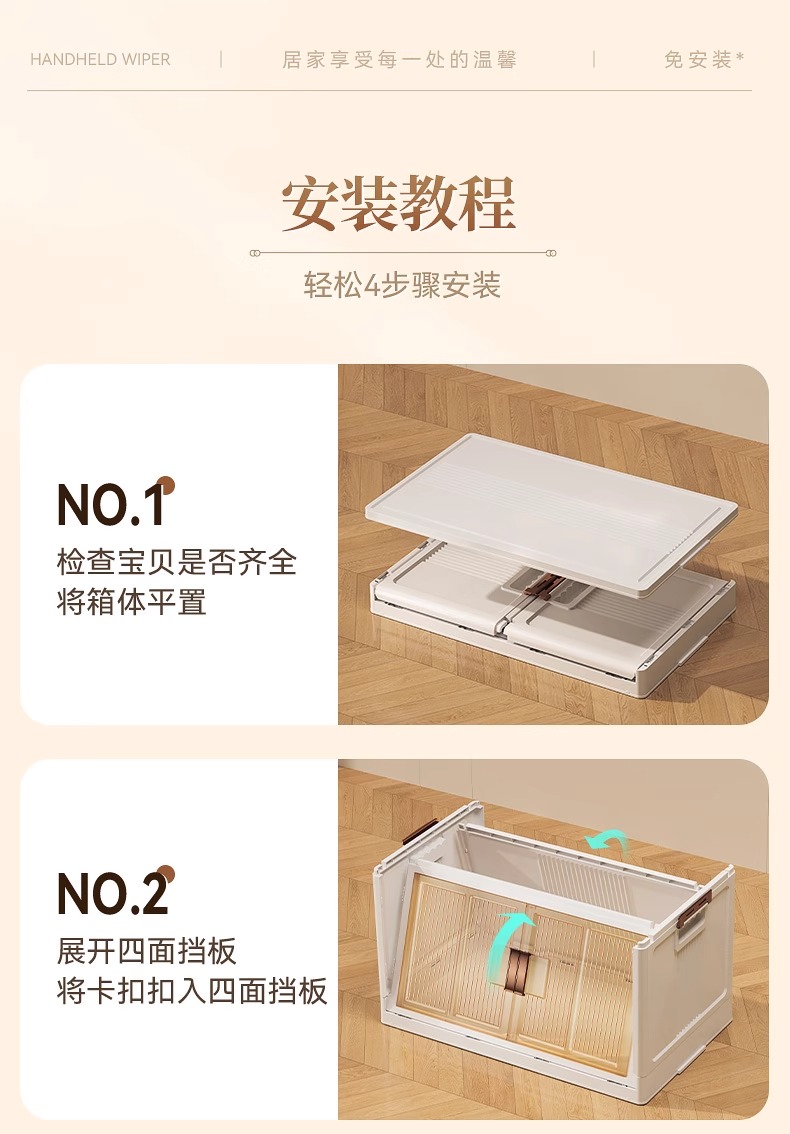 HANDHELD WIPER | 居家享受每一处的温馨 | 免安装*

安装教程

轻松4步骤安装

NO.1

检查宝贝是否齐全
将箱体平置

NO.2

展开四面挡板
将卡扣扣入四面挡板