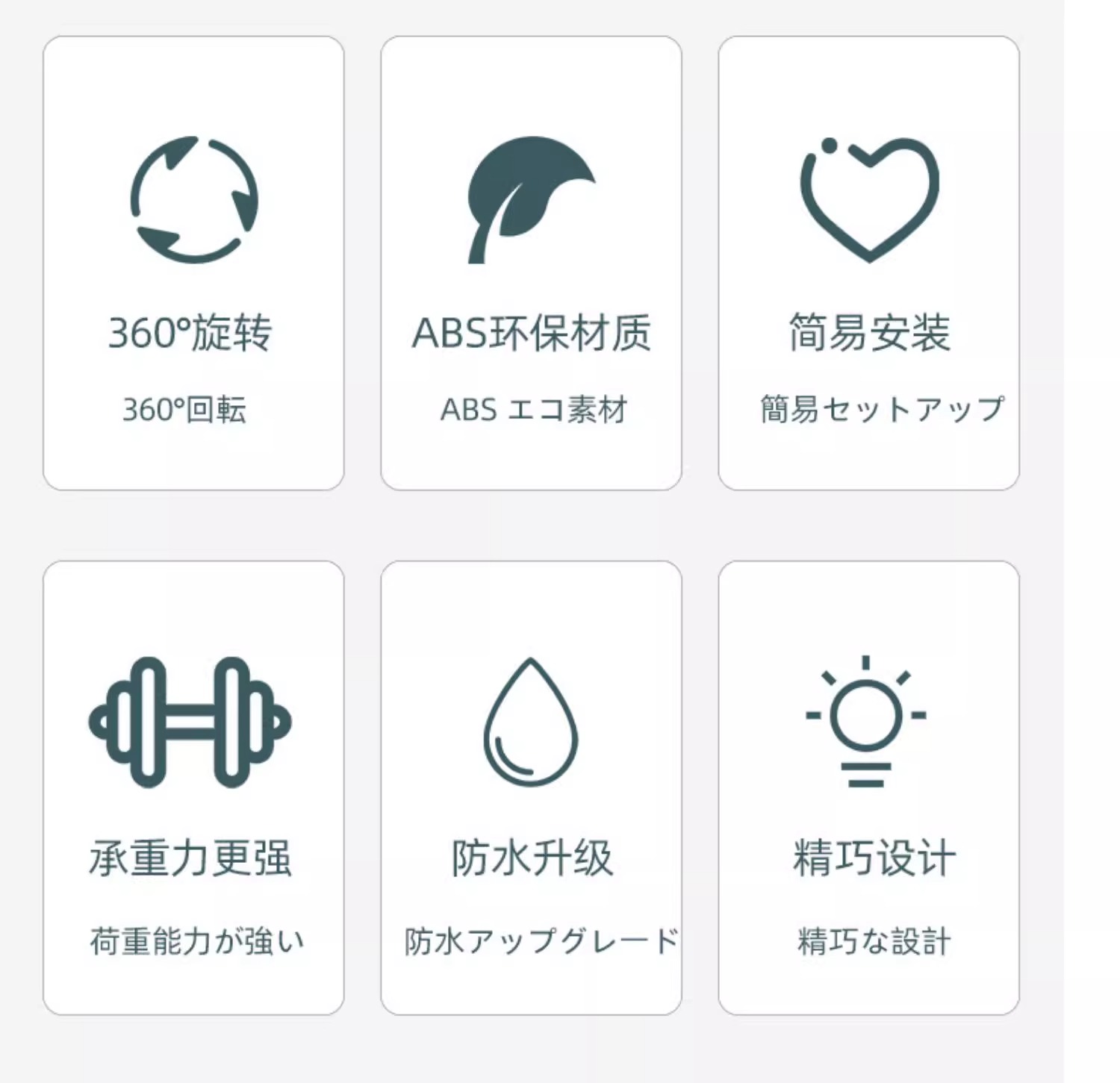 360°旋转

360°回転

ABS环保材质

ABS エコ素材

简易安装

簡易セットアップ

承重力更强

荷重能力が強い

防水升级

防水アップグレード

精巧设计

精巧な設計