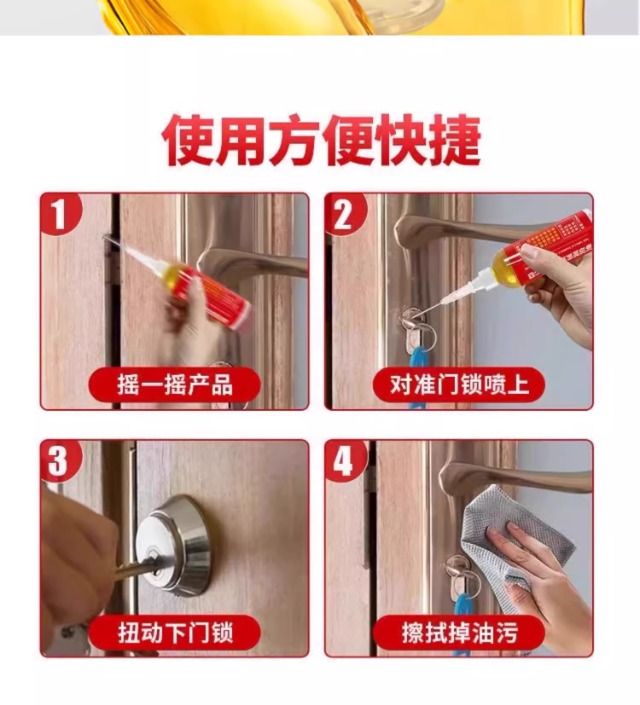 使用方便快捷

1
摇一摇产品

2
对准门锁喷上

3
扭动下门锁

4
擦拭掉油污