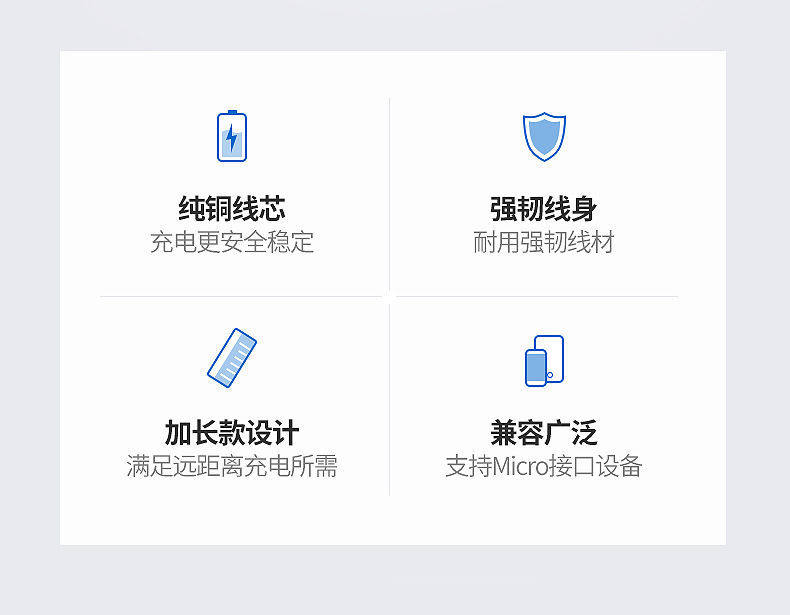 纯铜线芯
充电更安全稳定

强韧线身
耐用强韧线材

加长款设计
满足远距离充电所需

兼容广泛
支持Micro接口设备