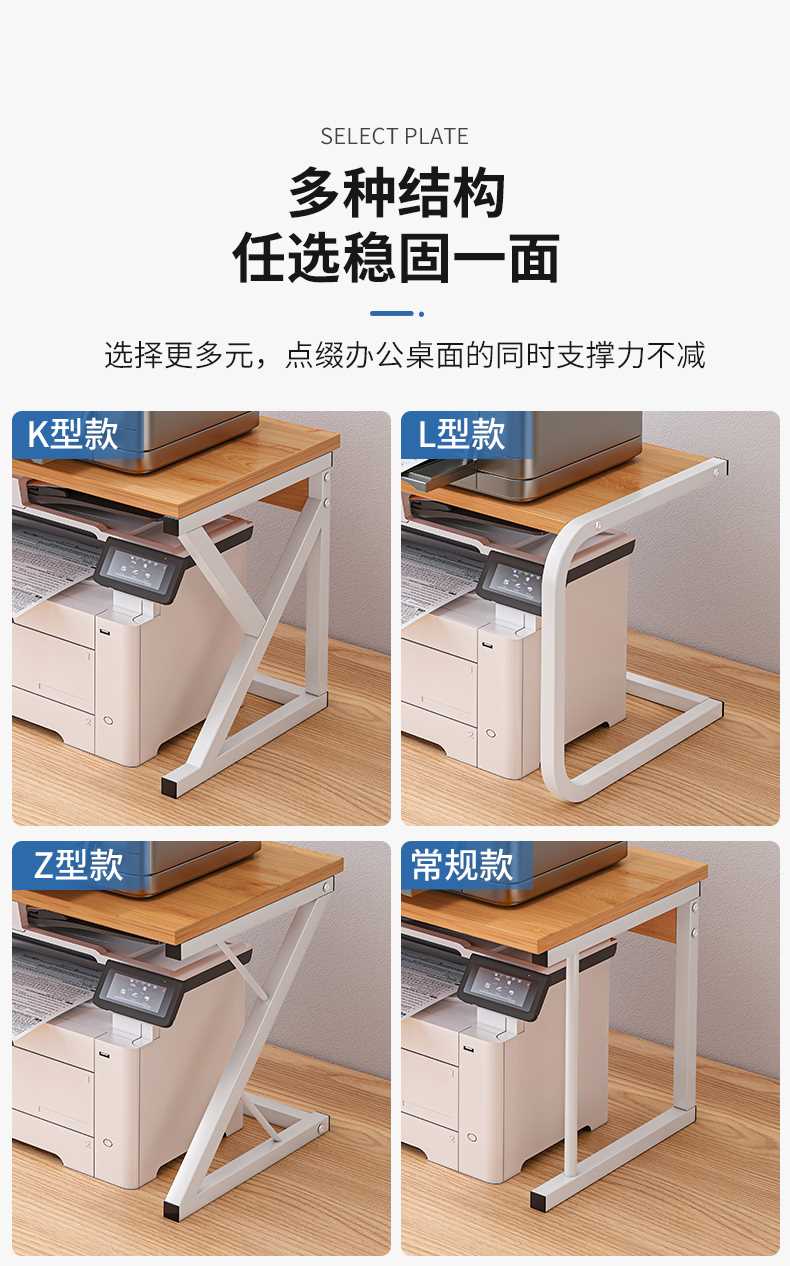 SELECT PLATE

多种结构
任选稳固一面

选择更多元，点缀办公桌面的同时支撑力不减

K型款

L型款

Z型款

常规款