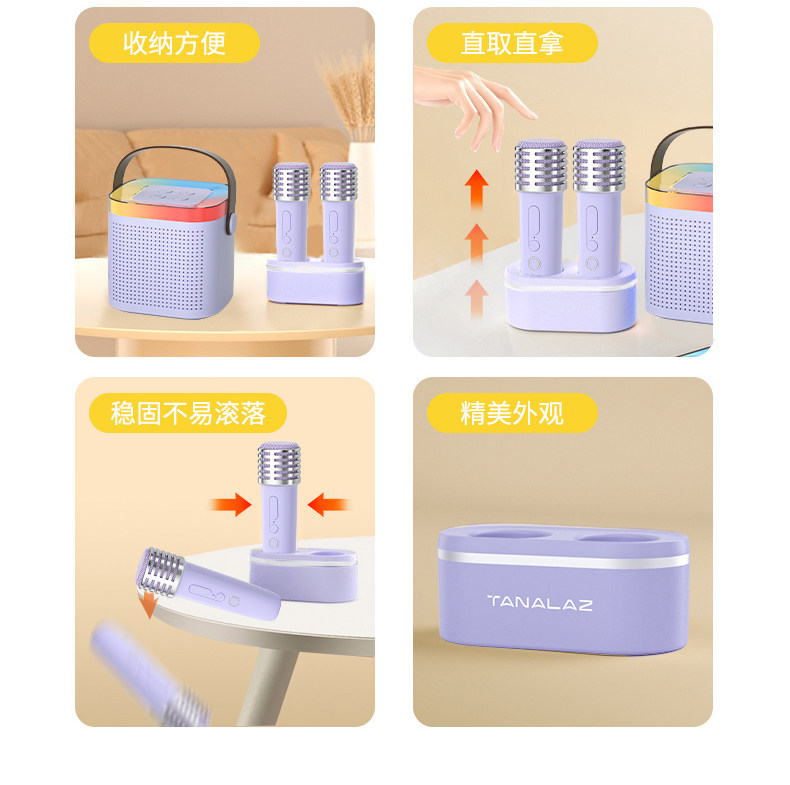 收纳方便

直取直拿

稳固不易滚落

精美外观

TANALAZ