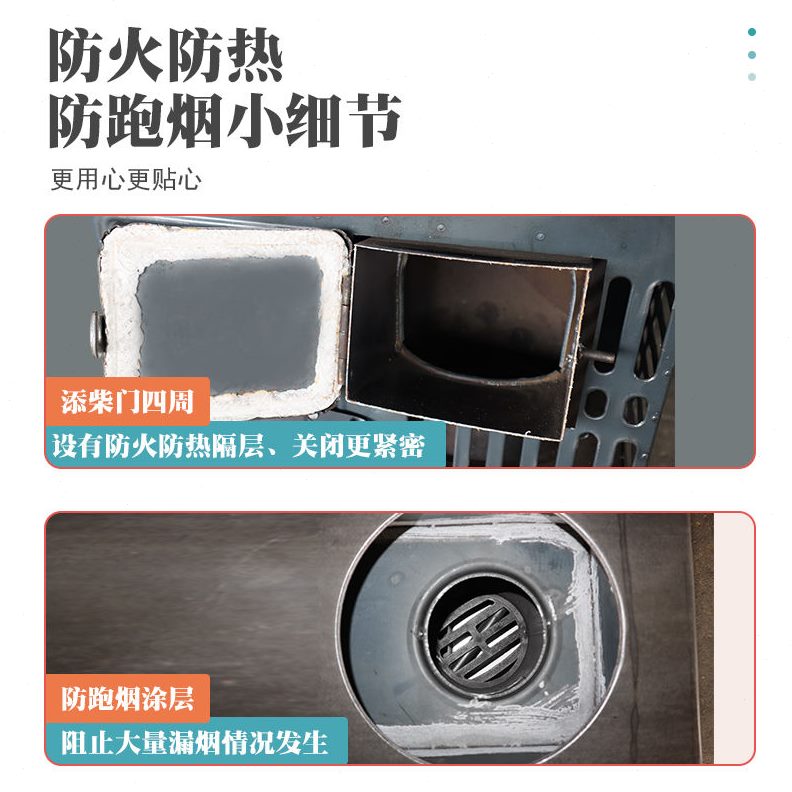 防火防热
防跑烟小细节

更用心更贴心

添柴门四周

设有防火防热隔层、关闭更紧密

防跑烟涂层

阻止大量漏烟情况发生