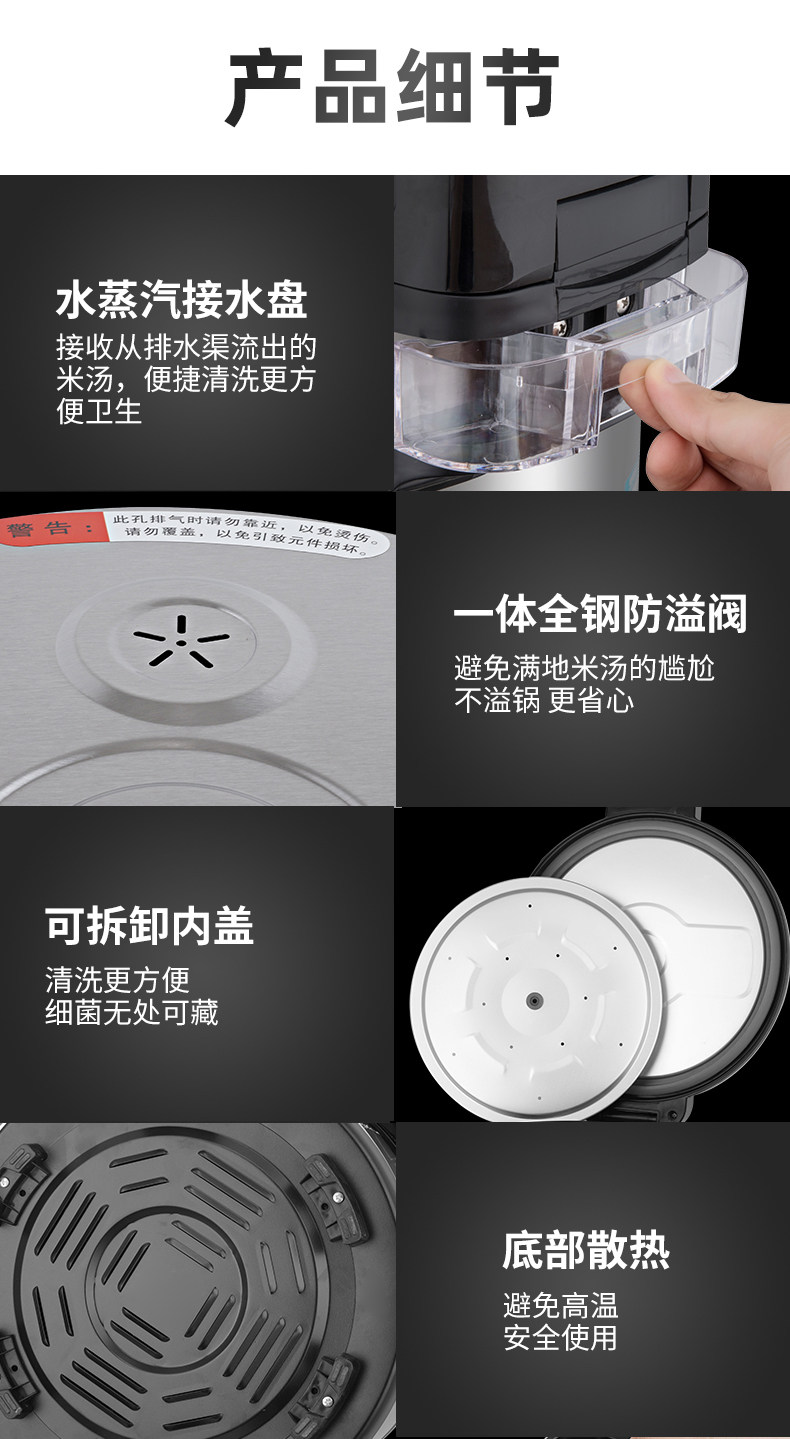 产品细节

水蒸汽接水盘

接收从排水渠流出的米汤，便捷清洗更方便卫生

警告：此孔排气时请勿靠近，以免烫伤。请勿覆盖，以免引致元件损坏。

一体全钢防溢阀

避免满地米汤的尴尬
不溢锅 更省心

可拆卸内盖

清洗更方便
细菌无处可藏

底部散热

避免高温
安全使用