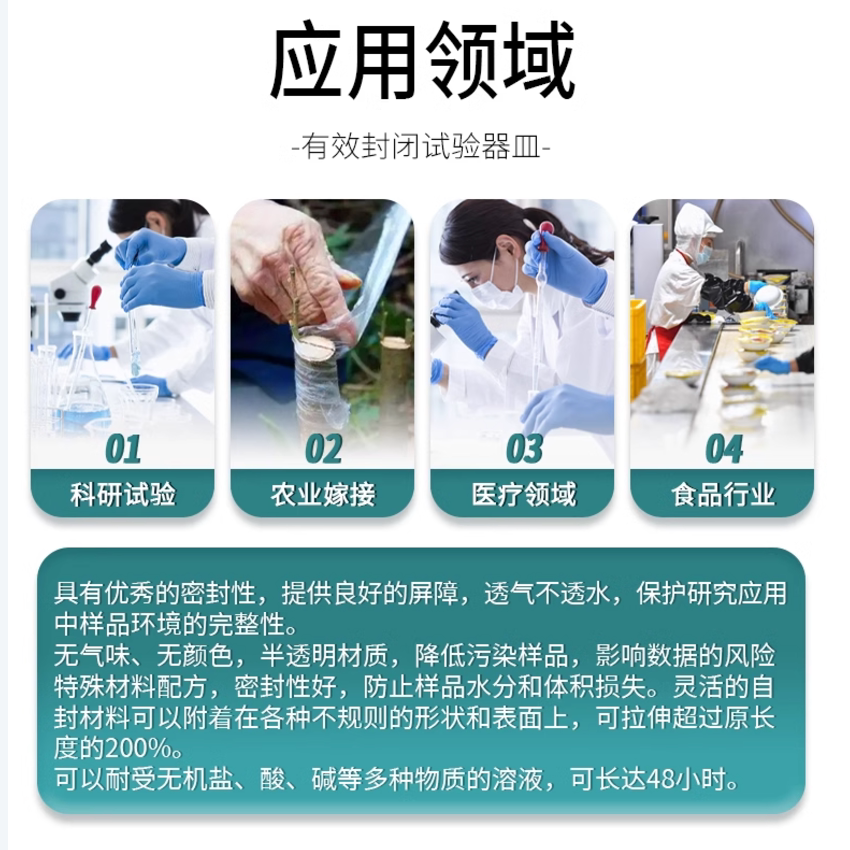 应用领域

-有效封闭试验器皿-

01
科研试验

02
农业嫁接

03
医疗领域

04
食品行业

具有优秀的密封性，提供良好的屏障，透气不透水，保护研究应用中样品环境的完整性。
无气味、无颜色，半透明材质，降低污染样品，影响数据的风险
特殊材料配方，密封性好，防止样品水分和体积损失。灵活的自封材料可以附着在各种不规则的形状和表面上，可拉伸超过原长度的200%。
可以耐受无机盐、酸、碱等多种物质的溶液，可长达48小时。