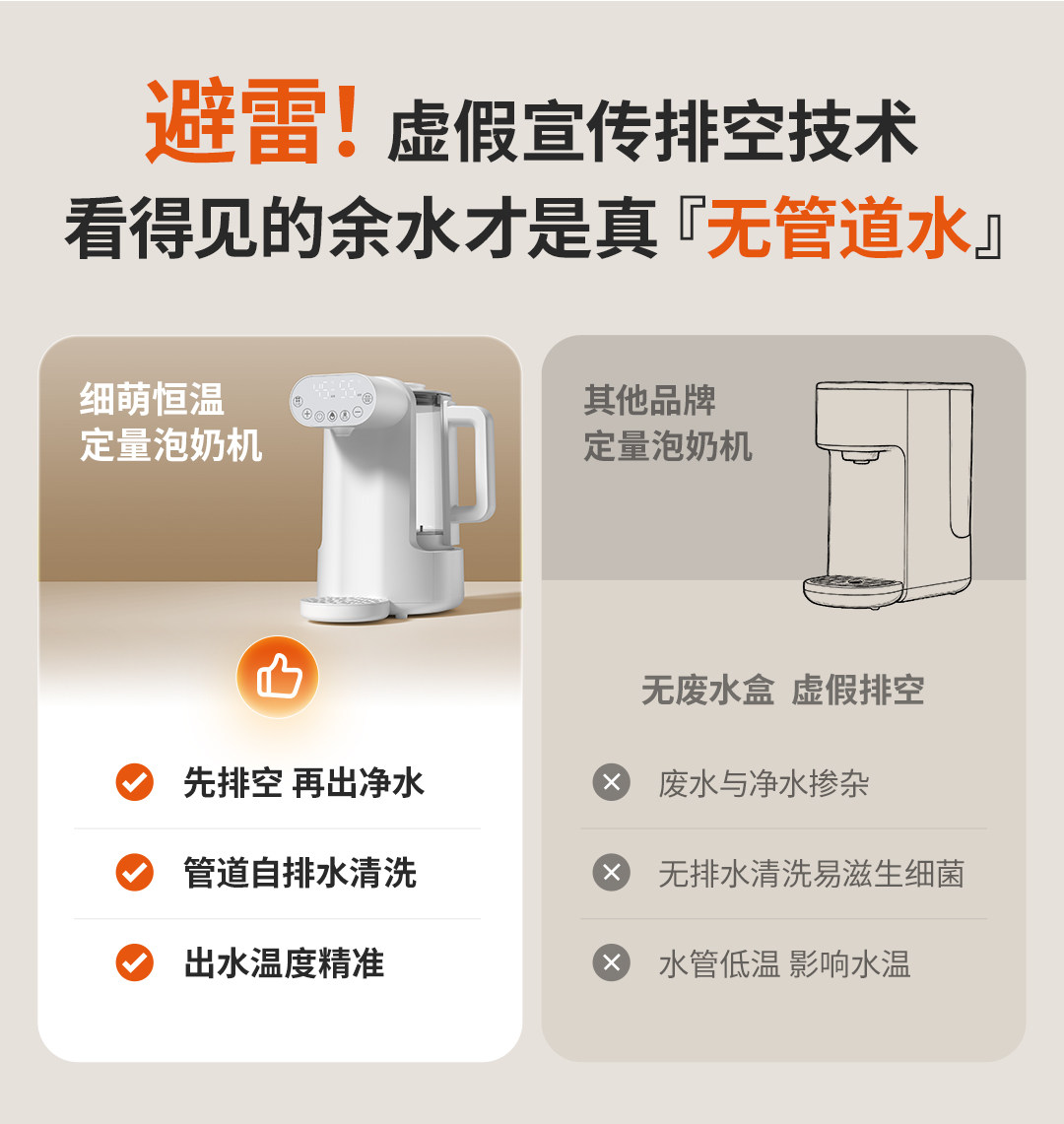 避雷！虚假宣传排空技术
看得见的余水才是真『无管道水』

细萌恒温
定量泡奶机

先排空 再出净水

管道自排水清洗

出水温度精准

其他品牌
定量泡奶机

无废水盒 虚假排空

废水与净水掺杂

无排水清洗易滋生细菌

水管低温 影响水温