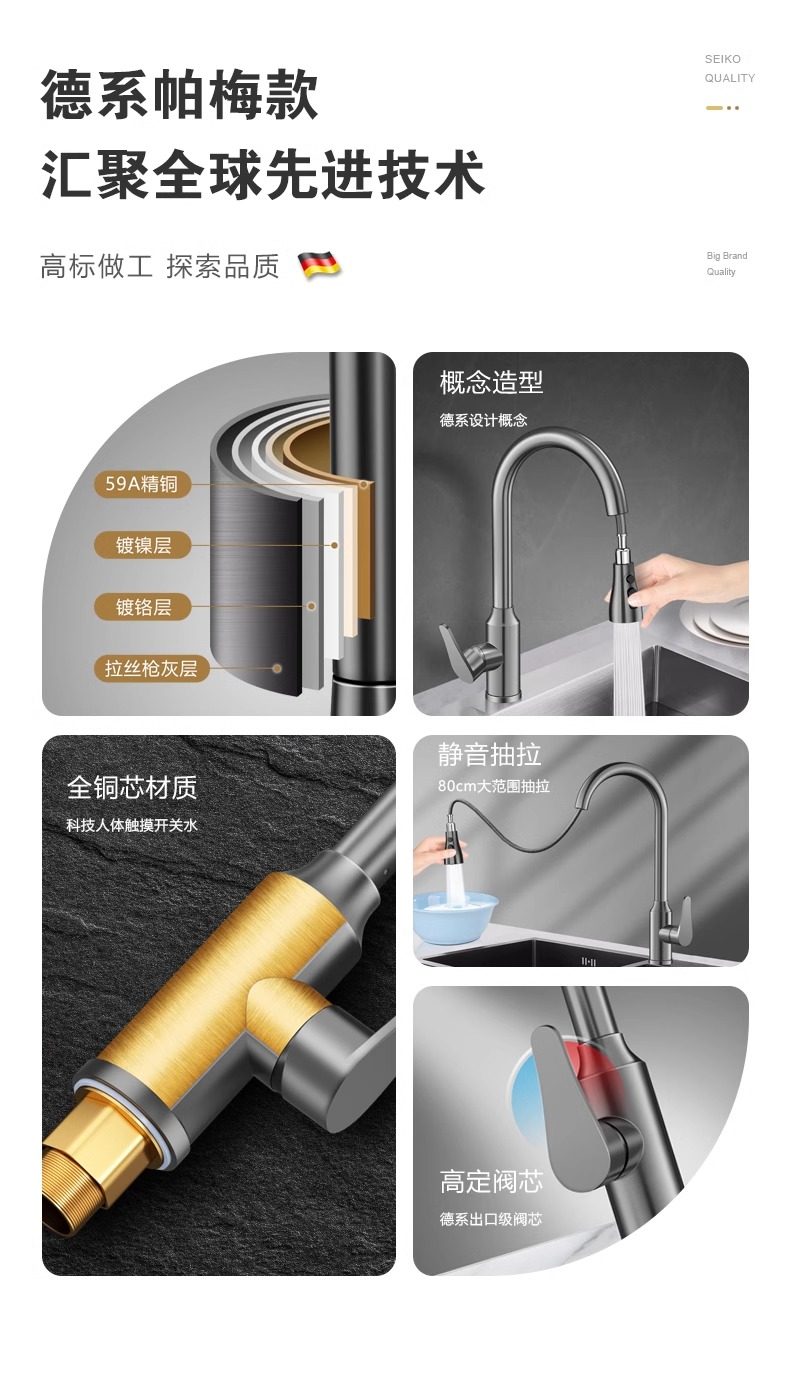 德系帕梅款
汇聚全球先进技术

SEIKO
QUALITY

高标做工 探索品质

Big Brand
Quality

59A精铜
镀镍层
镀铬层
拉丝枪灰层

概念造型
德系设计概念

全铜芯材质
科技人体触摸开关水

静音抽拉
80cm大范围抽拉

高定阀芯
德系出口级阀芯