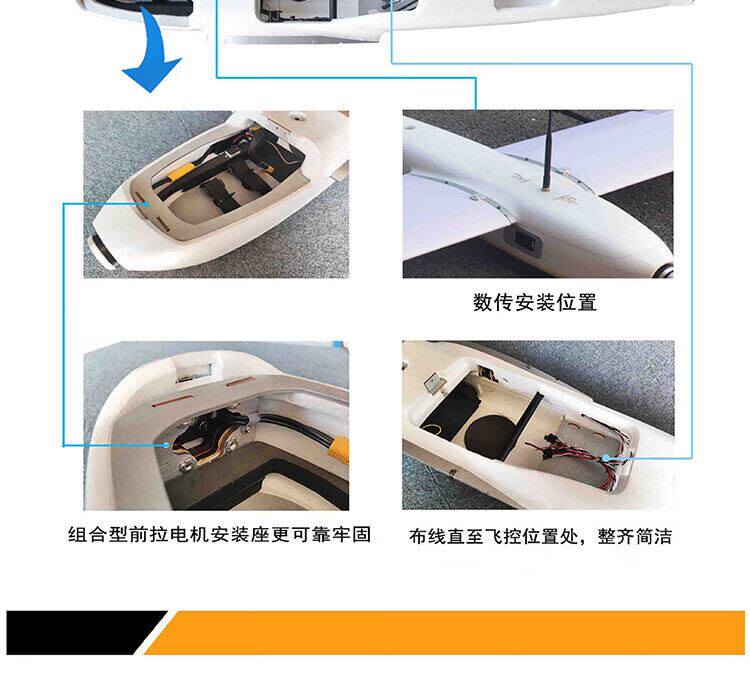 数传安装位置

组合型前拉电机安装座更可靠牢固

布线直至飞控位置处，整齐简洁