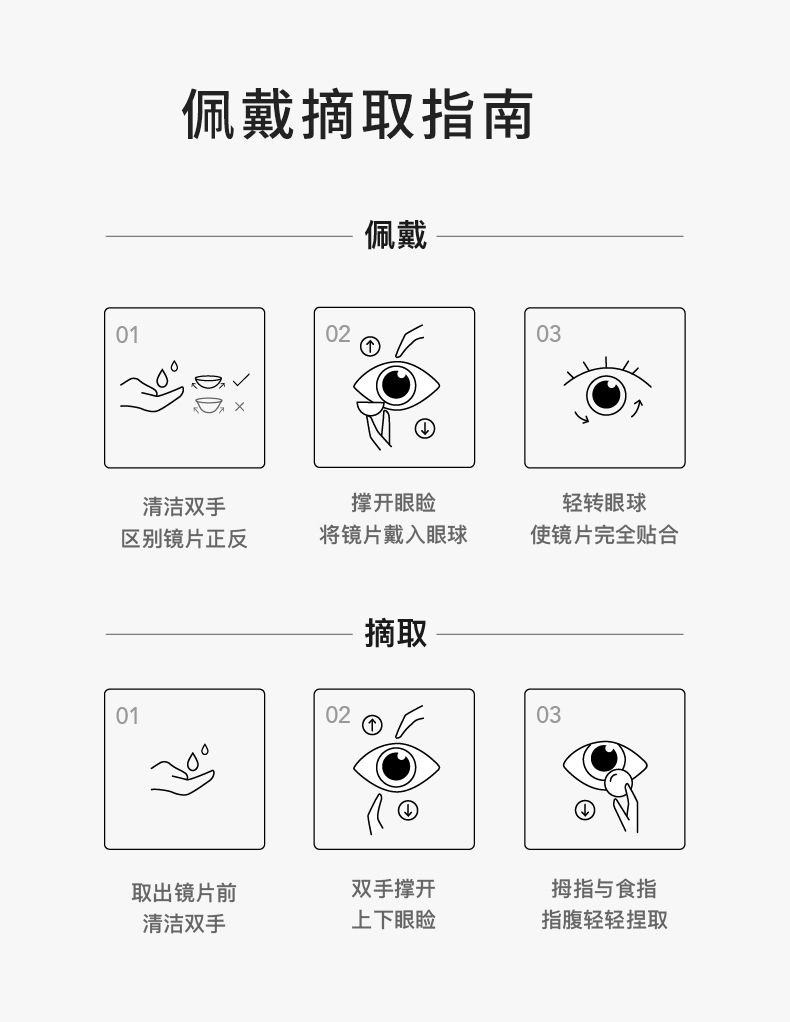 佩戴摘取指南

佩戴

01

清洁双手
区别镜片正反

02

撑开眼睑
将镜片戴入眼球

03

轻转眼球
使镜片完全贴合

摘取

01

取出镜片前
清洁双手

02

双手撑开
上下眼睑

03

拇指与食指
指腹轻轻捏取