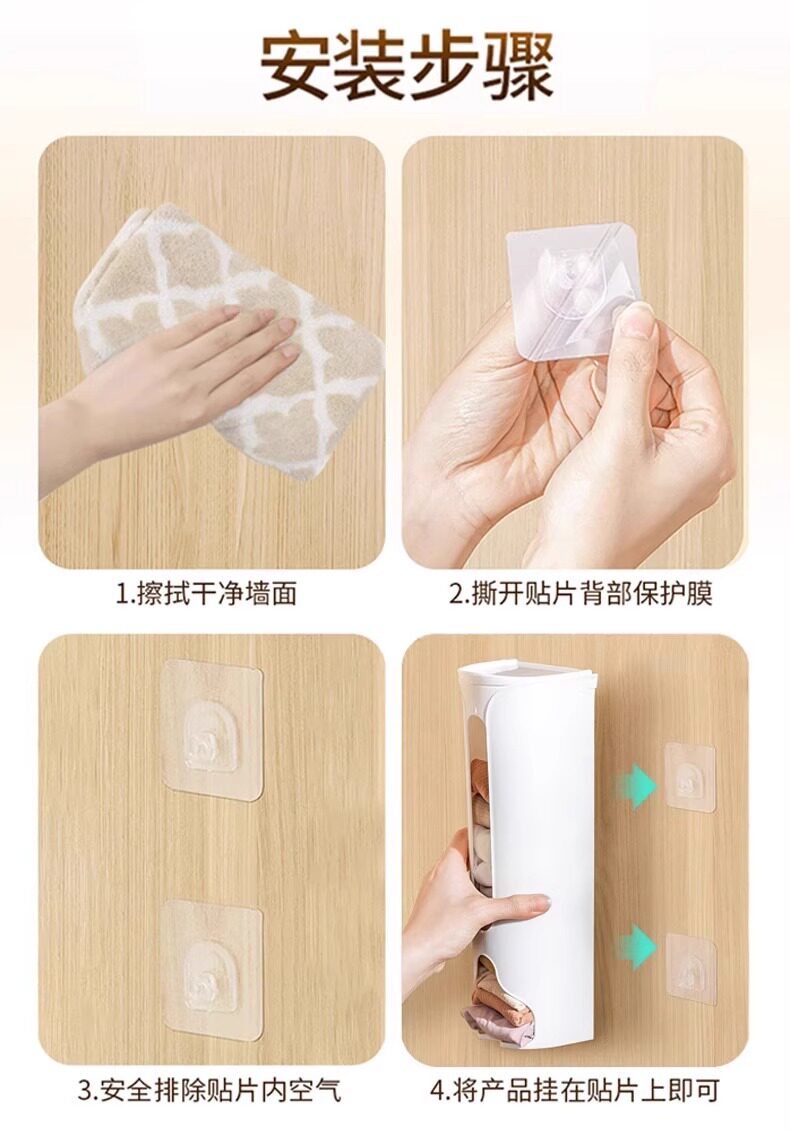 安装步骤

1.擦拭干净墙面

2.撕开贴片背部保护膜

3.安全排除贴片内空气

4.将产品挂在贴片上即可