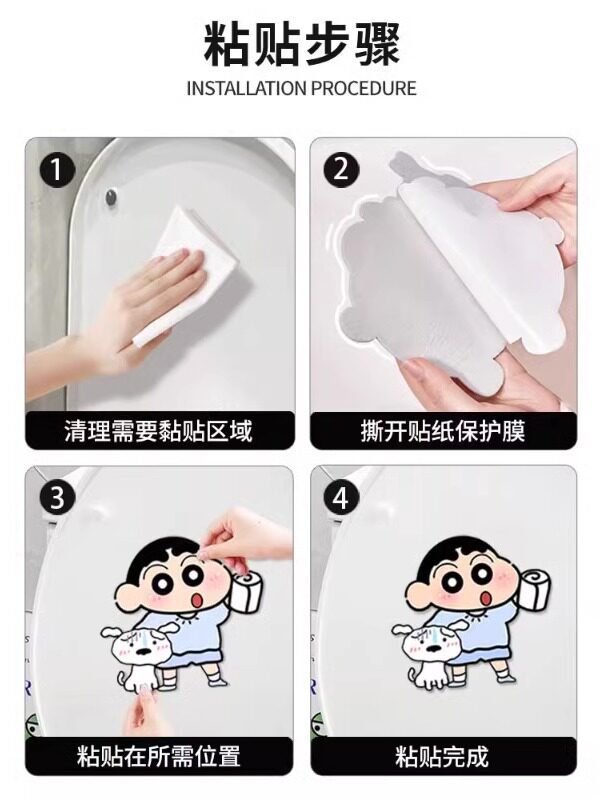 粘贴步骤
INSTALLATION PROCEDURE

1
清理需要黏贴区域

2
撕开贴纸保护膜

3
粘贴在所需位置

4
粘贴完成