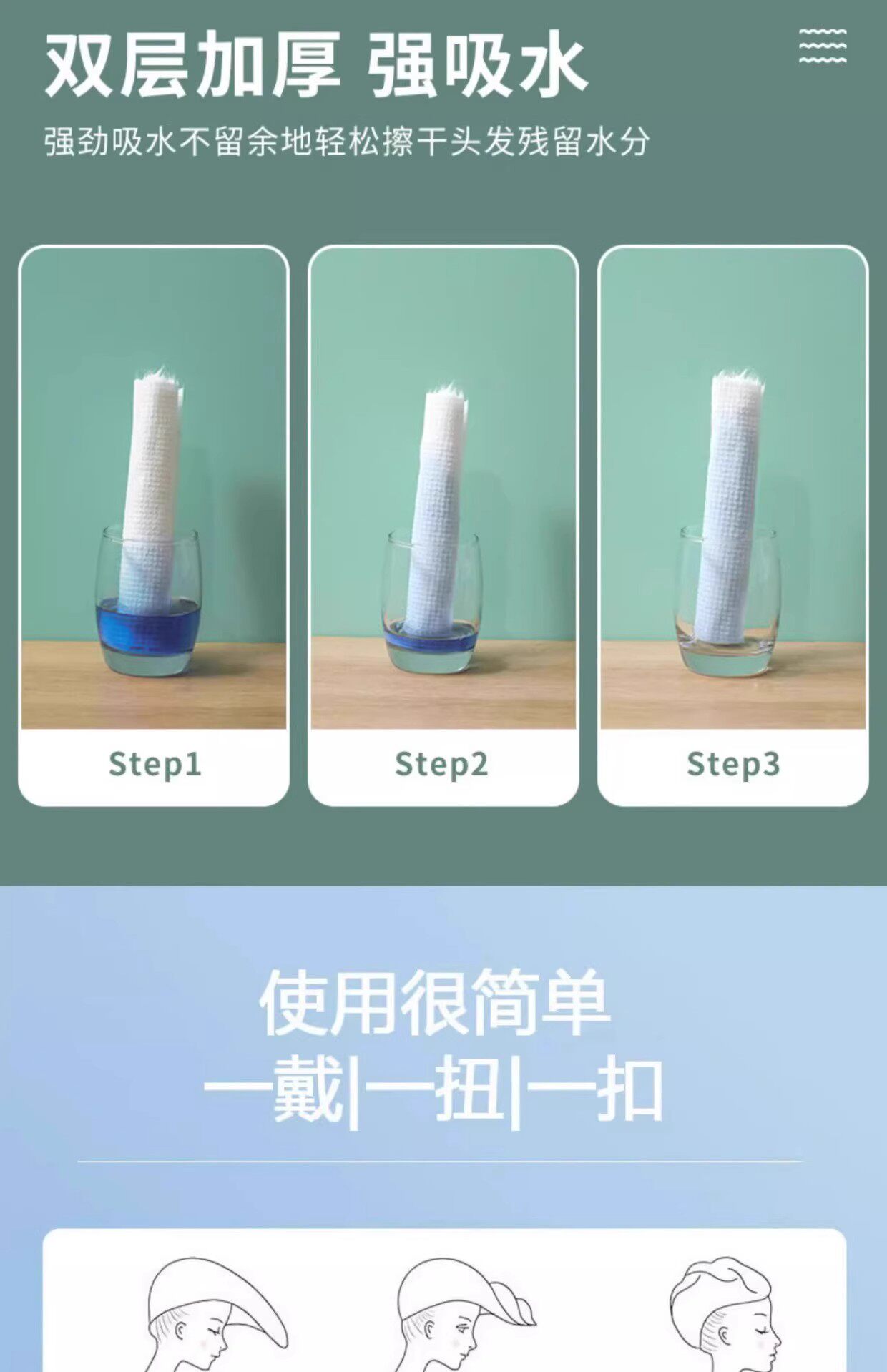 双层加厚 强吸水

强劲吸水不留余地轻松擦干头发残留水分

Step1

Step2

Step3

使用很简单

一戴|一扭|一扣