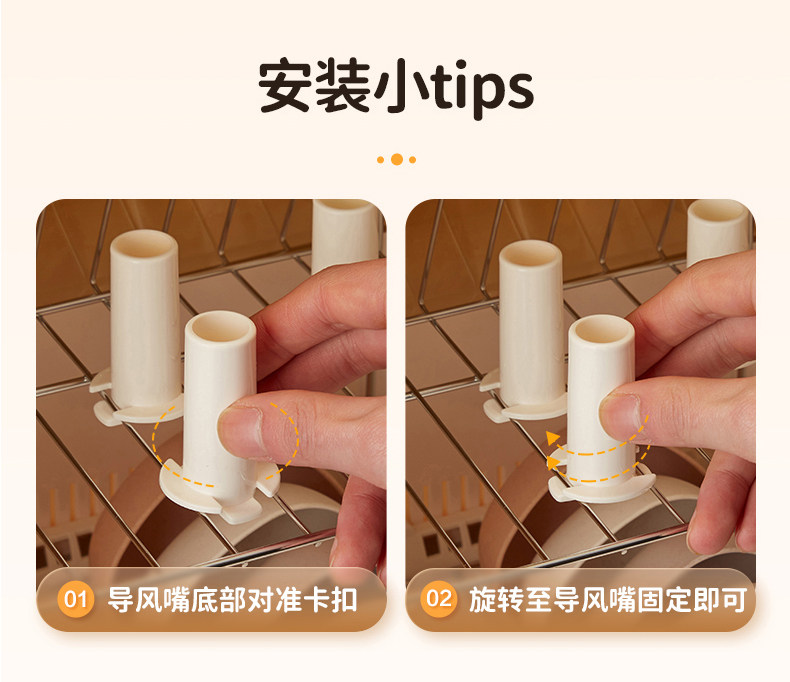 安装小tips

01 导风嘴底部对准卡扣

02 旋转至导风嘴固定即可