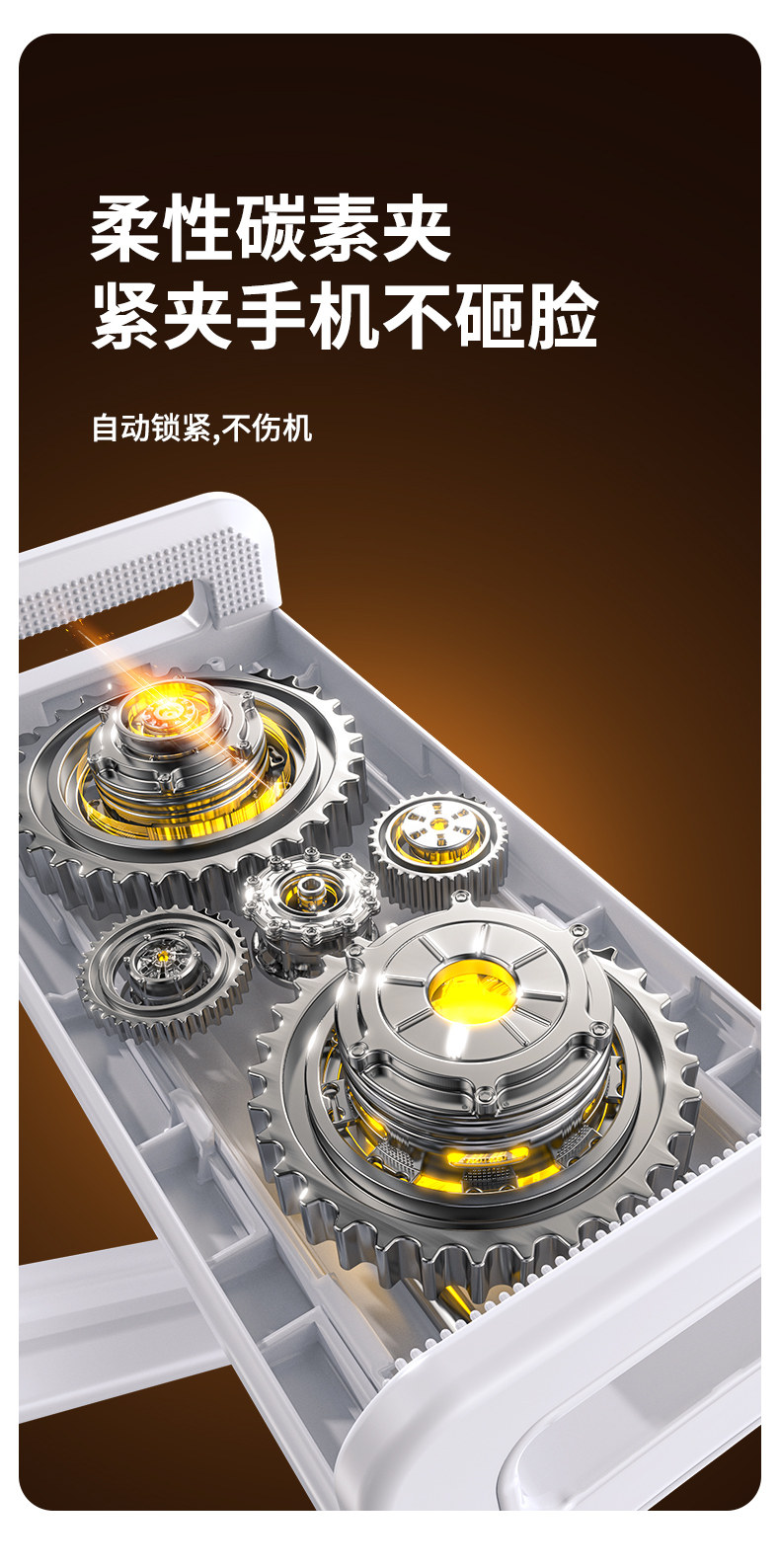 柔性碳素夹
紧夹手机不砸脸

自动锁紧,不伤机