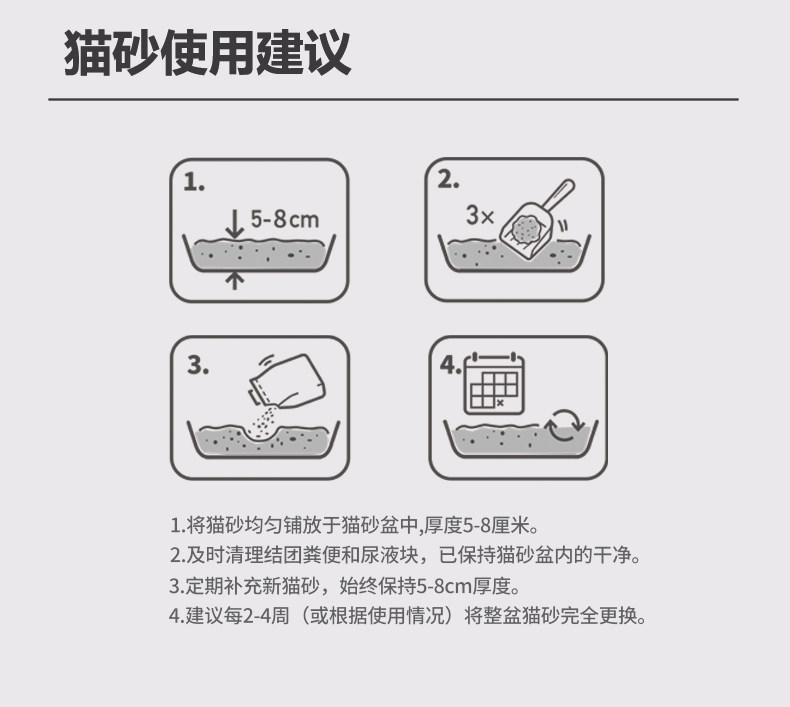 猫砂使用建议

1.

5-8cm

2.

3×

3.

4.

1.将猫砂均匀铺放于猫砂盆中,厚度5-8厘米。
2.及时清理结团粪便和尿液块，已保持猫砂盆内的干净。
3.定期补充新猫砂，始终保持5-8cm厚度。
4.建议每2-4周（或根据使用情况）将整盆猫砂完全更换。