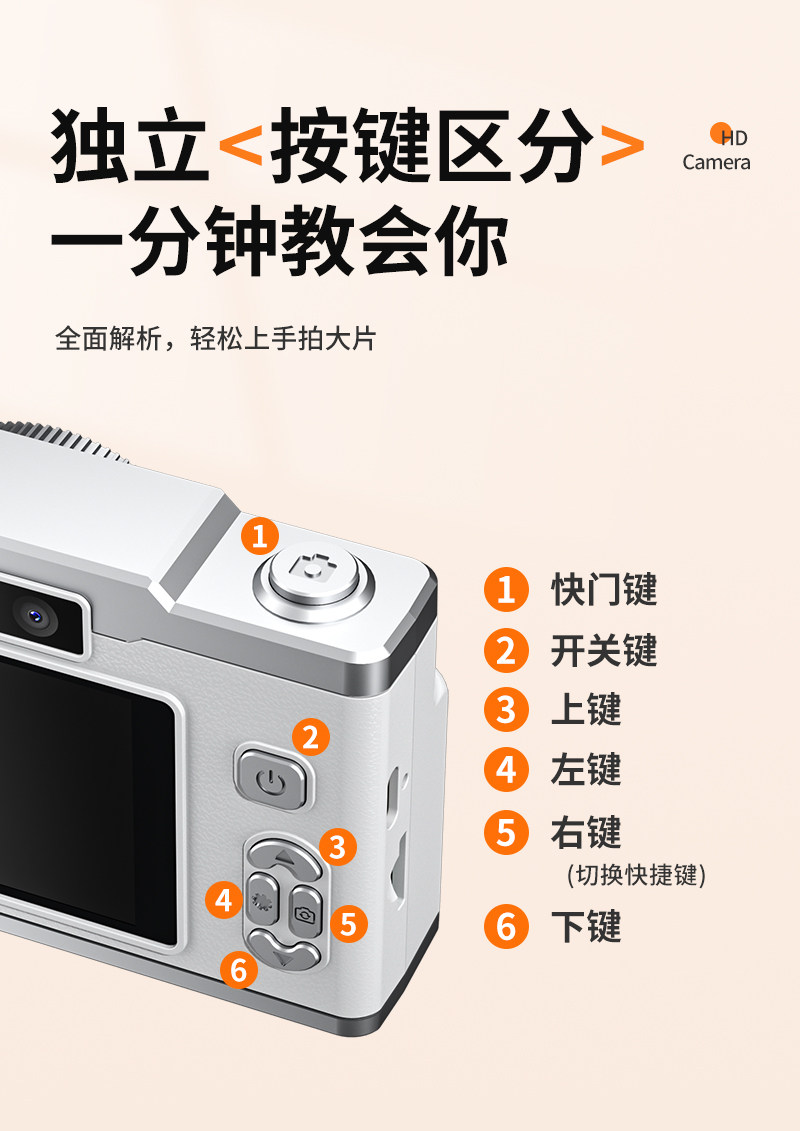 独立<按键区分>
一分钟教会你

HD
Camera

全面解析，轻松上手拍大片

1
2
3
4
5
6

1 快门键
2 开关键
3 上键
4 左键
5 右键
(切换快捷键)
6 下键