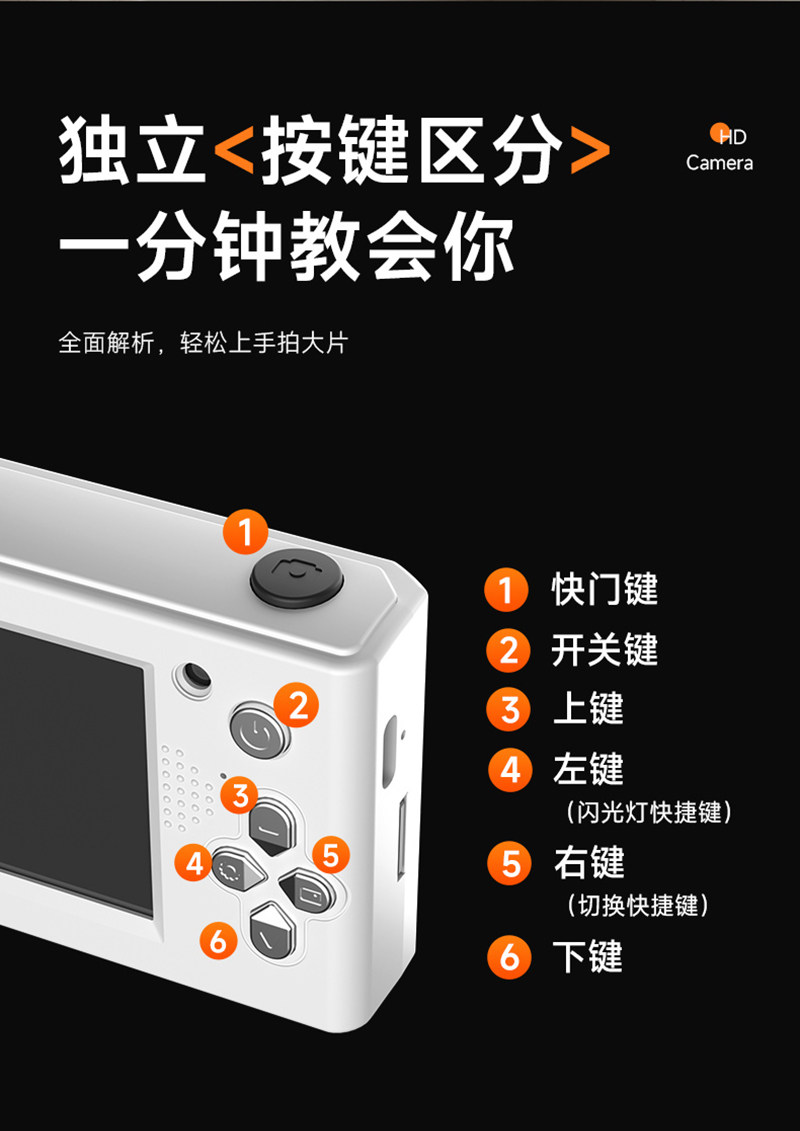 独立<按键区分>
一分钟教会你

HD
Camera

全面解析，轻松上手拍大片

1
2
3
4
5
6

1 快门键
2 开关键
3 上键
4 左键
（闪光灯快捷键）
5 右键
（切换快捷键）
6 下键