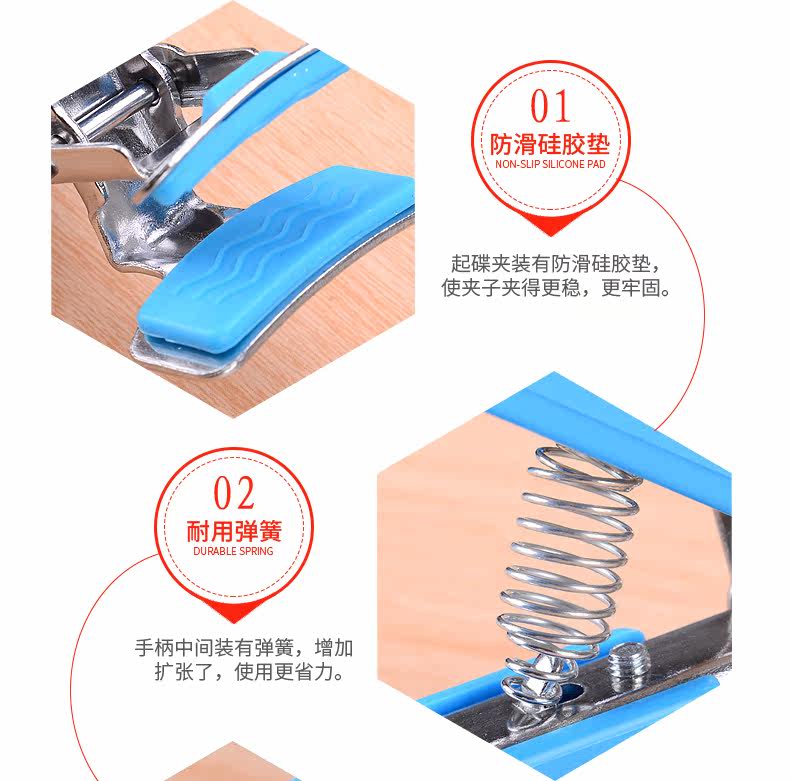 01
防滑硅胶垫
NON-SLIP SILICONE PAD

起碟夹装有防滑硅胶垫，使夹子夹得更稳，更牢固。

02
耐用弹簧
DURABLE SPRING

手柄中间装有弹簧，增加扩张了，使用更省力。