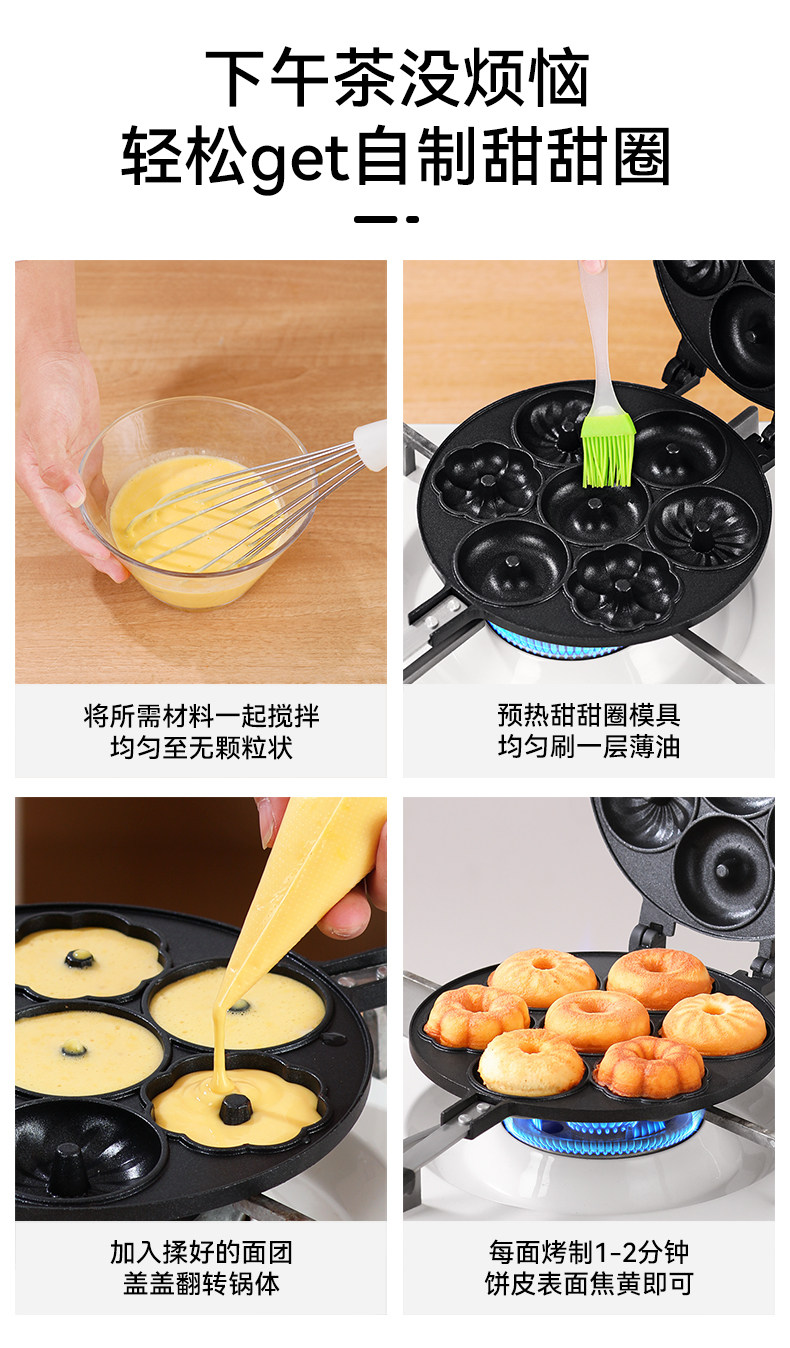 下午茶没烦恼
轻松get自制甜甜圈

将所需材料一起搅拌
均匀至无颗粒状

预热甜甜圈模具
均匀刷一层薄油

加入揉好的面团
盖盖翻转锅体

每面烤制1-2分钟
饼皮表面焦黄即可